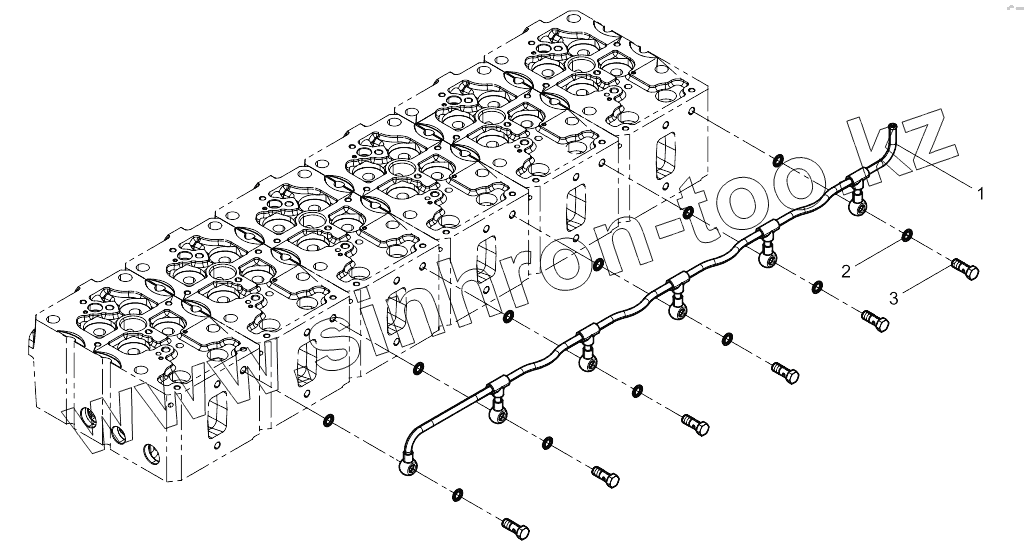 www.sinhron-too.kz

1

2

3