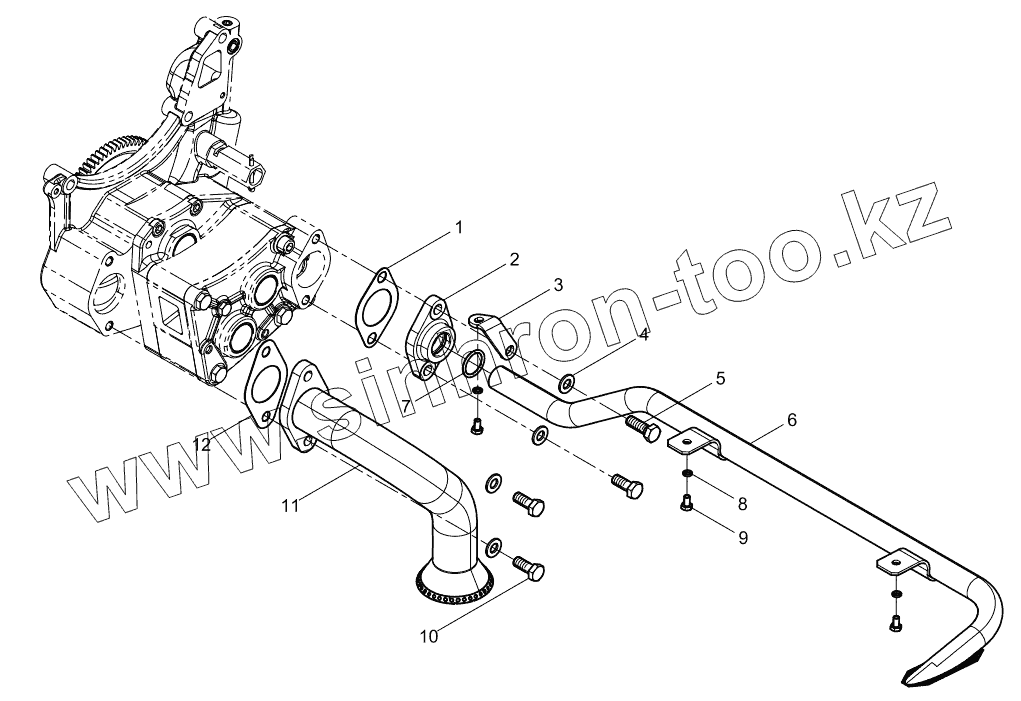 www.simtron-too.kz

1
2
3
4
5
6
7
8
9
10
11
12