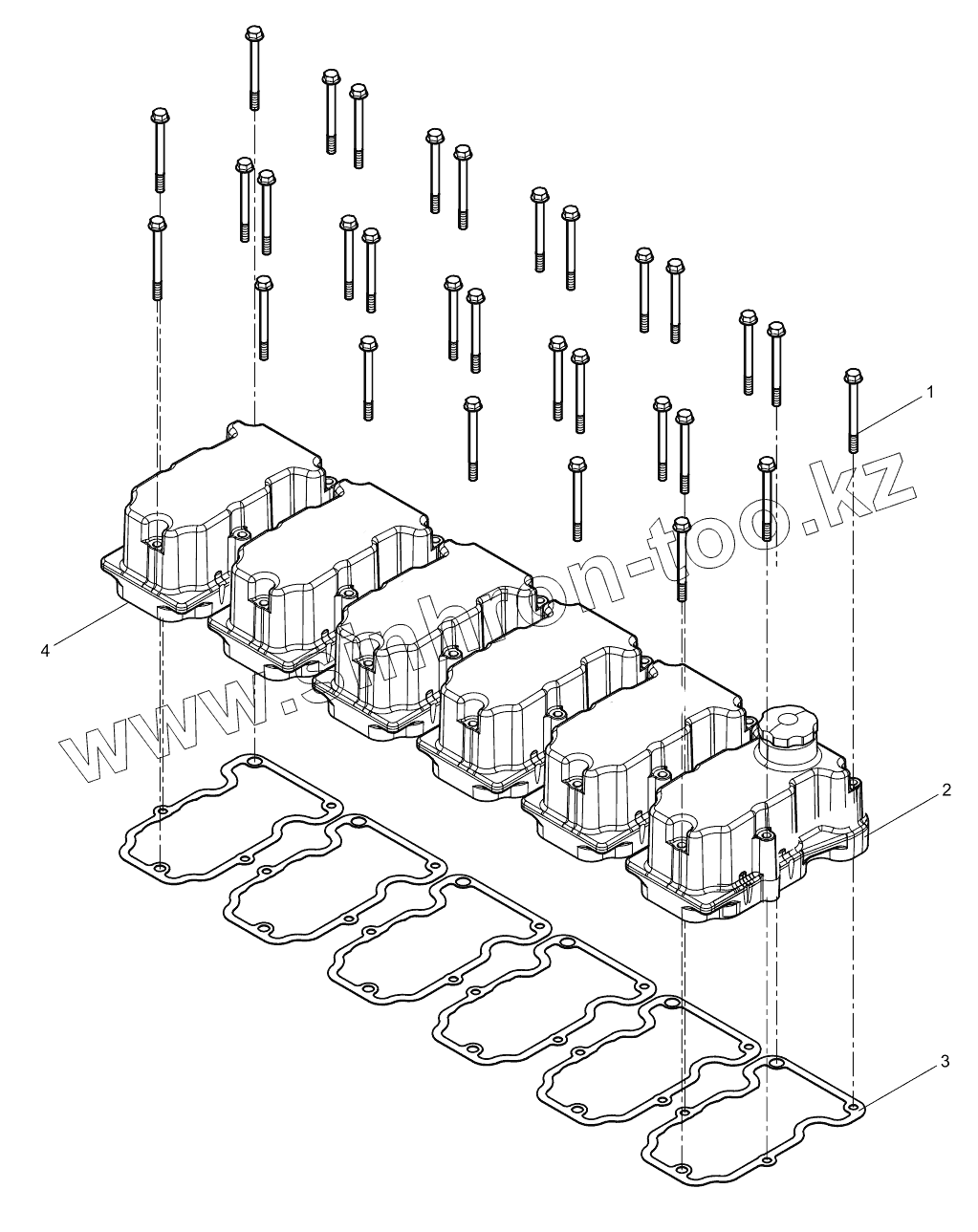 1
4
www.simbion-too.kz
2
3