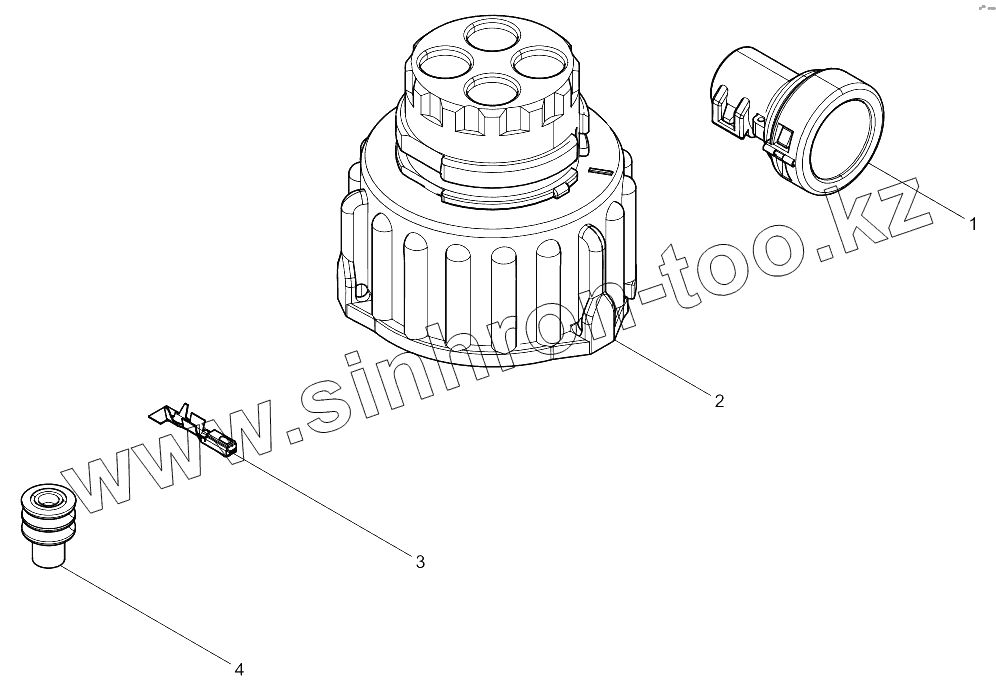 www.sinhron-too.kz
1
2
3
4