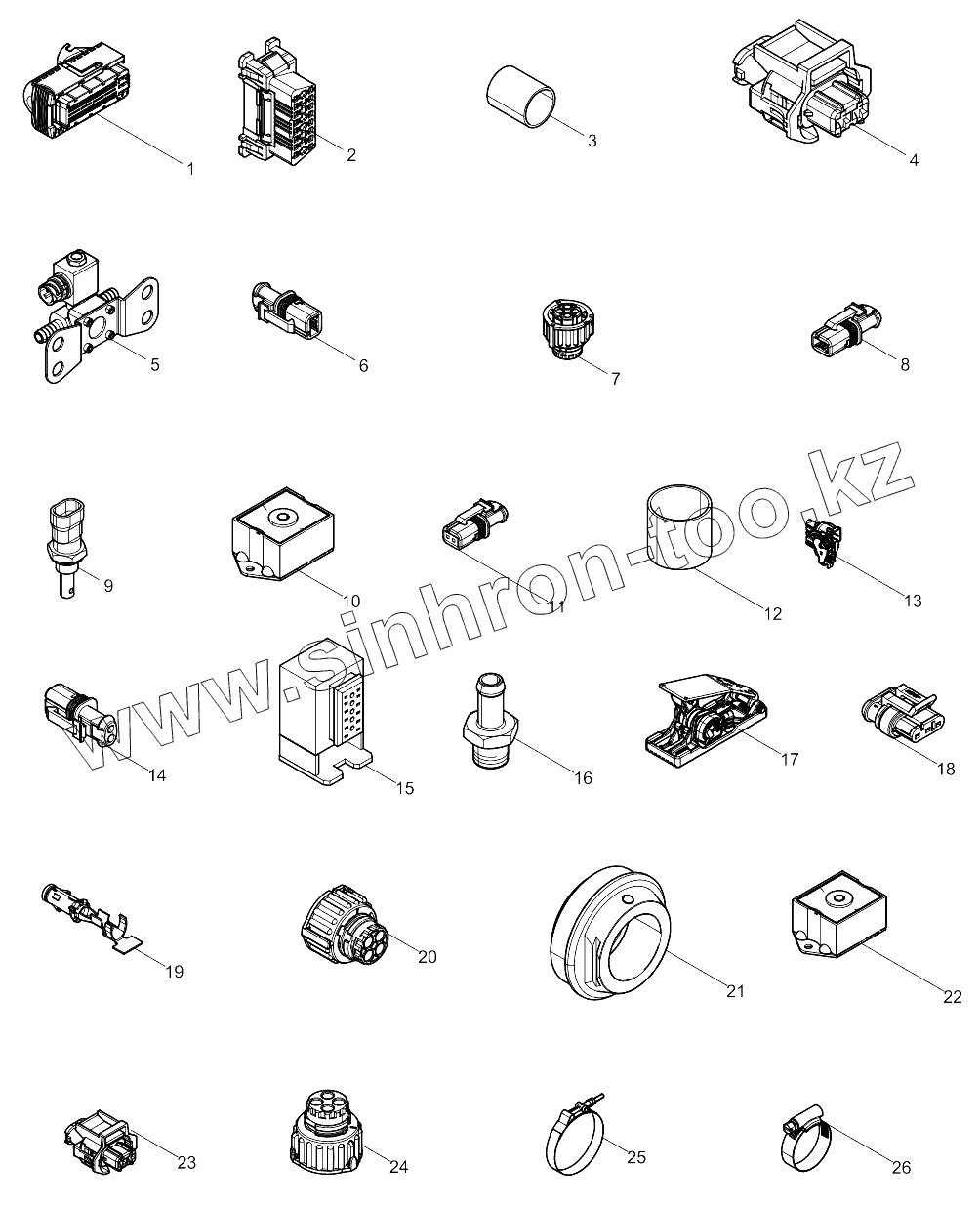 1
2
3
4
5
6
7
8
9
10
11
12
13
14
15
16
17
18
19
20
21
22
23
24
25
26
www.sinhron-too.kz