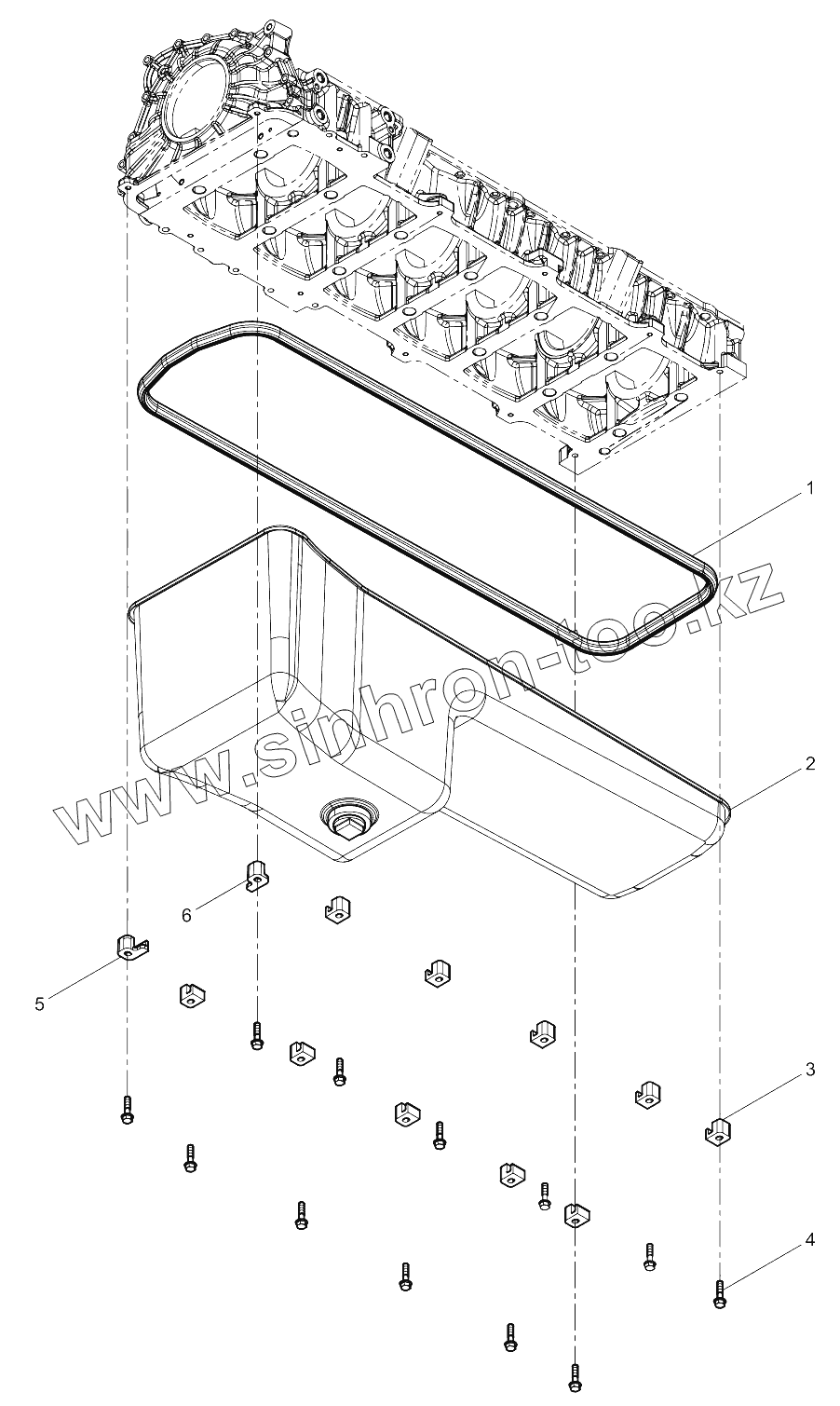 1
www.sinhron-too.kz
2
6
5
3
4