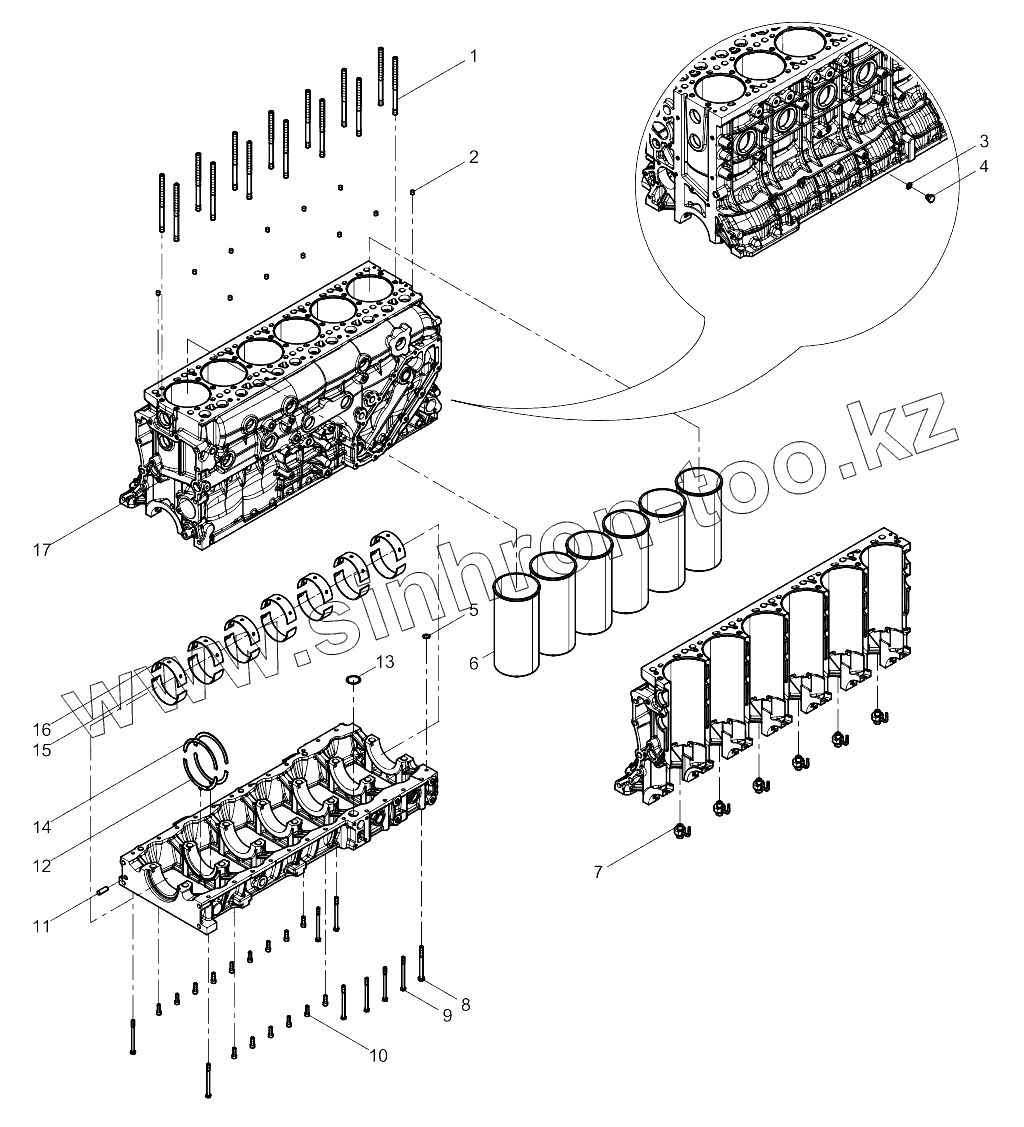 1
2
3
4
17
5
6
13
16
15
14
12
11
7
8
9
10
www.sinhron-too.kz