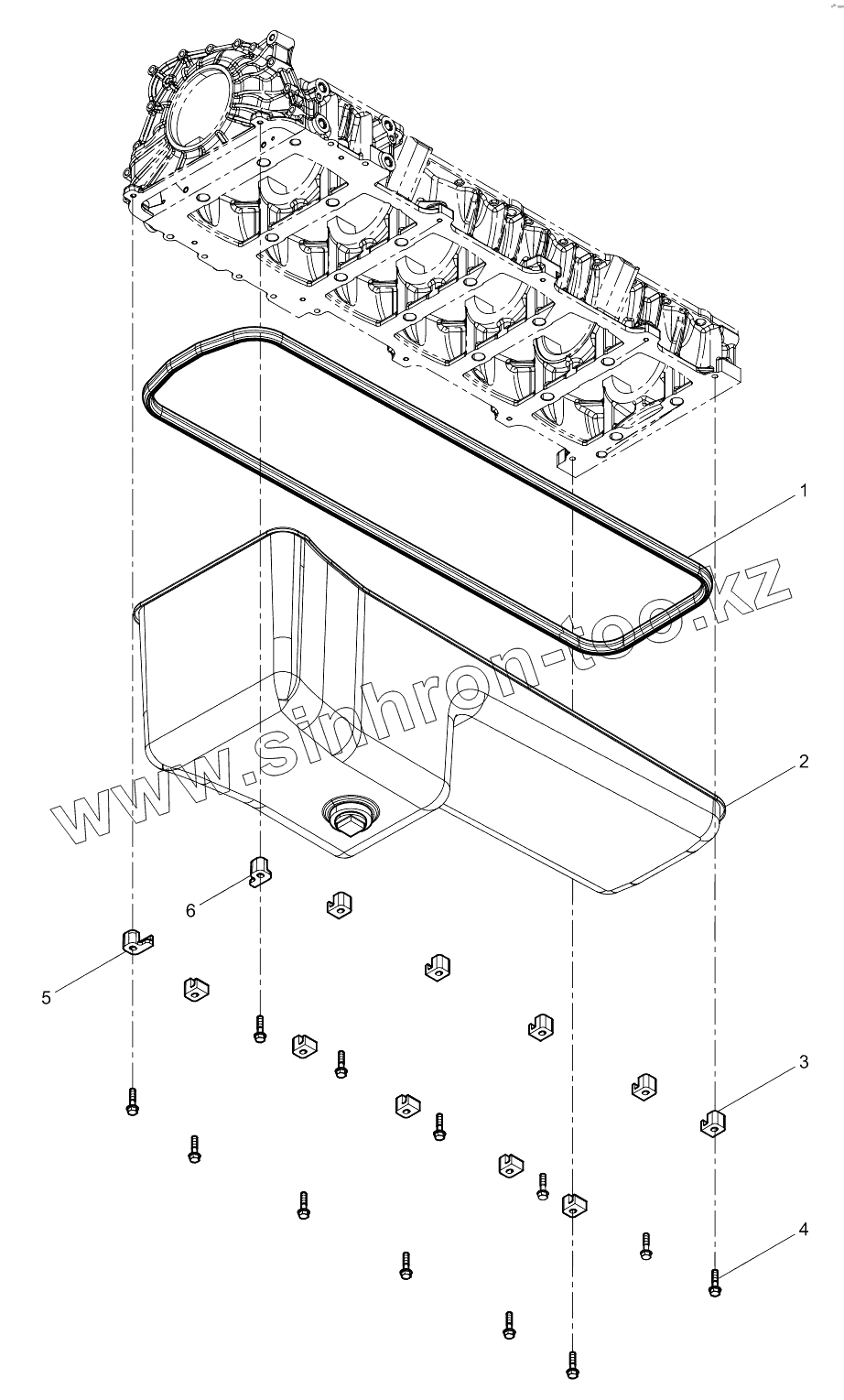 1
www.sinhron-too.kz
2
6
5
3
4