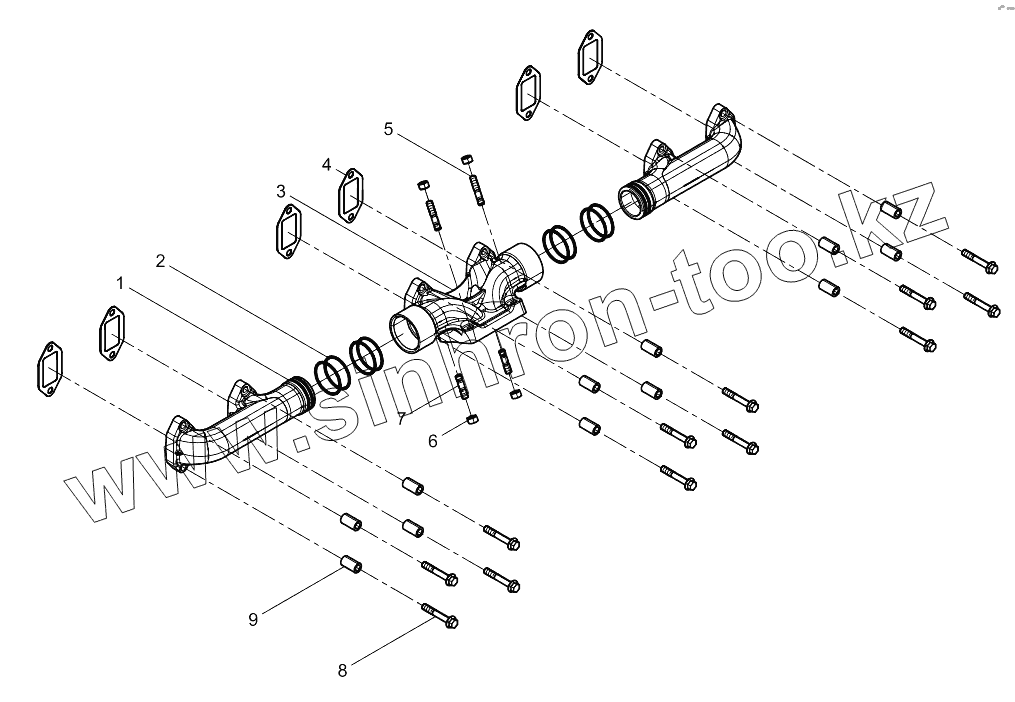 5
4
3
2
1
7
6
9
8
www.sinhron-too.kz