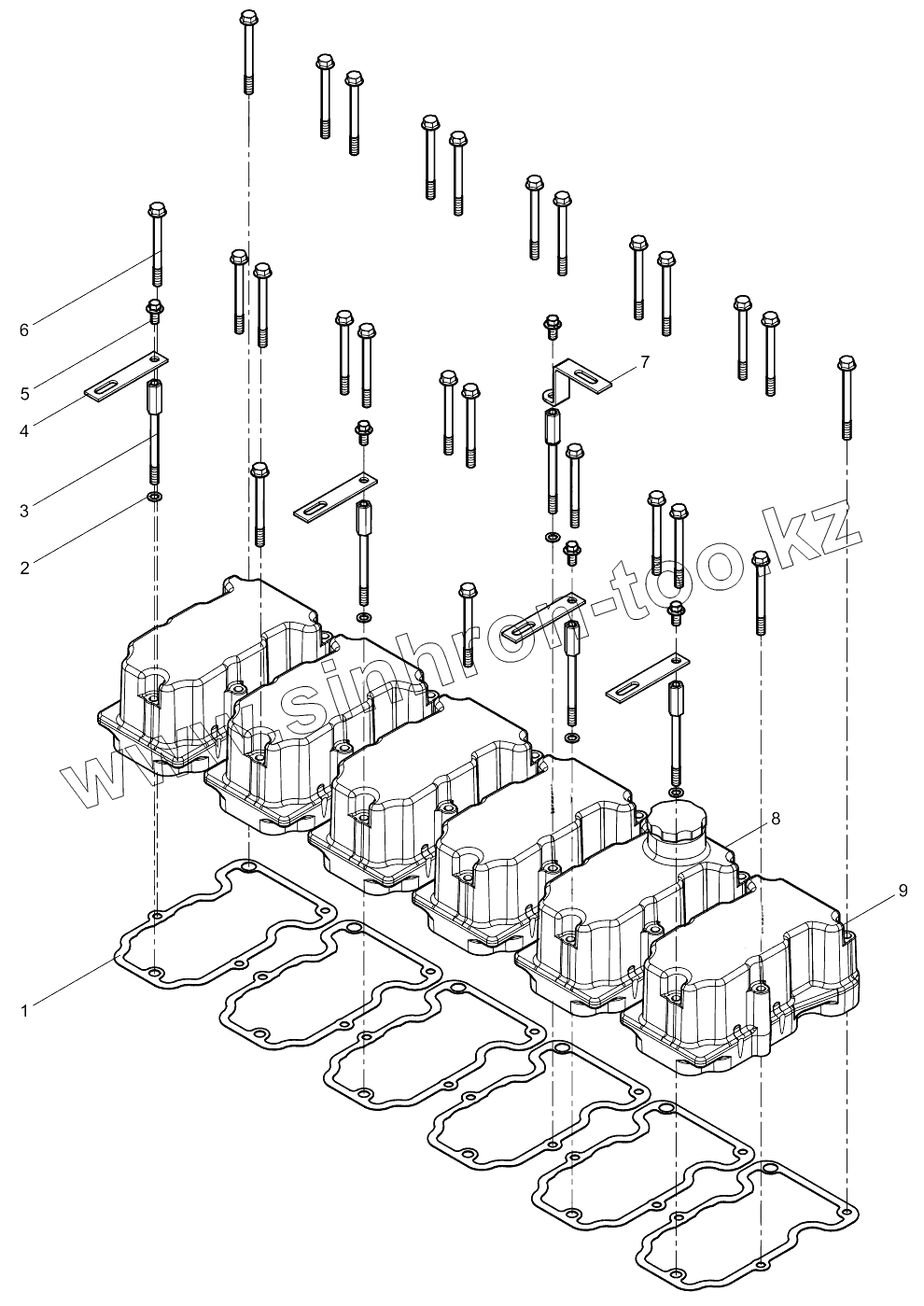 6
5
4
3
2
7
8
9
1
www.sinhron-too.kz