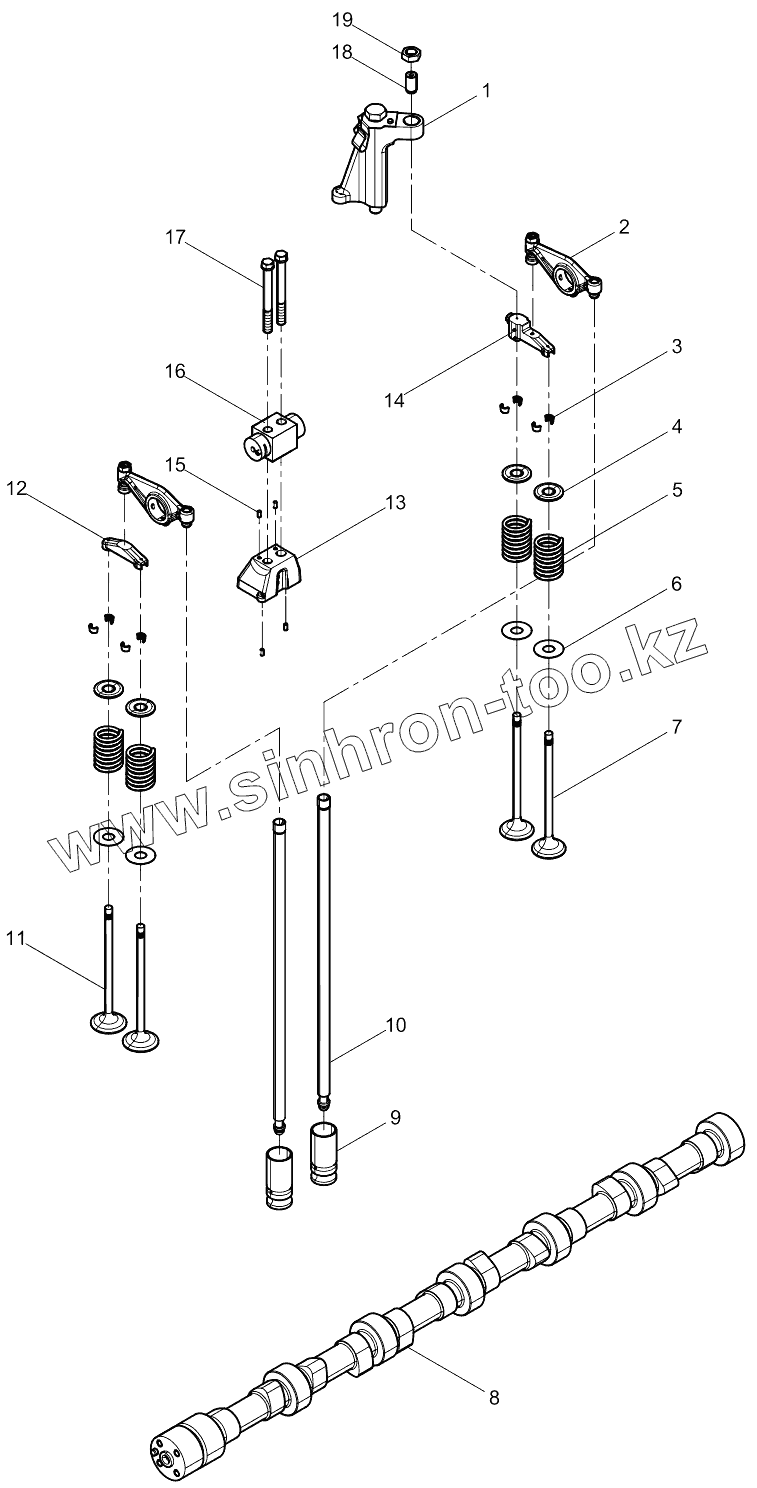 19
18
1
17
2
16
14
3
15
4
12
13
5
6
www.sinhron-too.kz
7
11
10
9
8