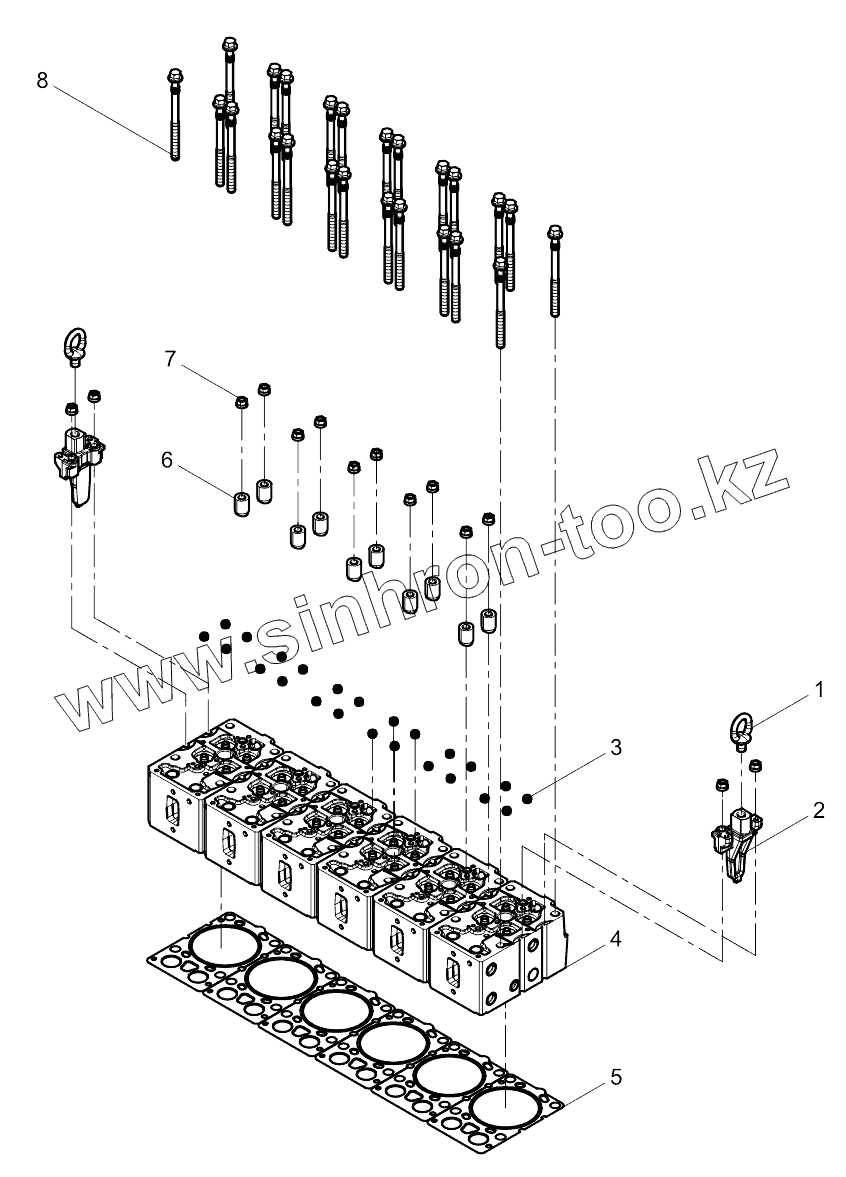 8

7

6

www.sinhron-too.kz

1

2

3

4

5