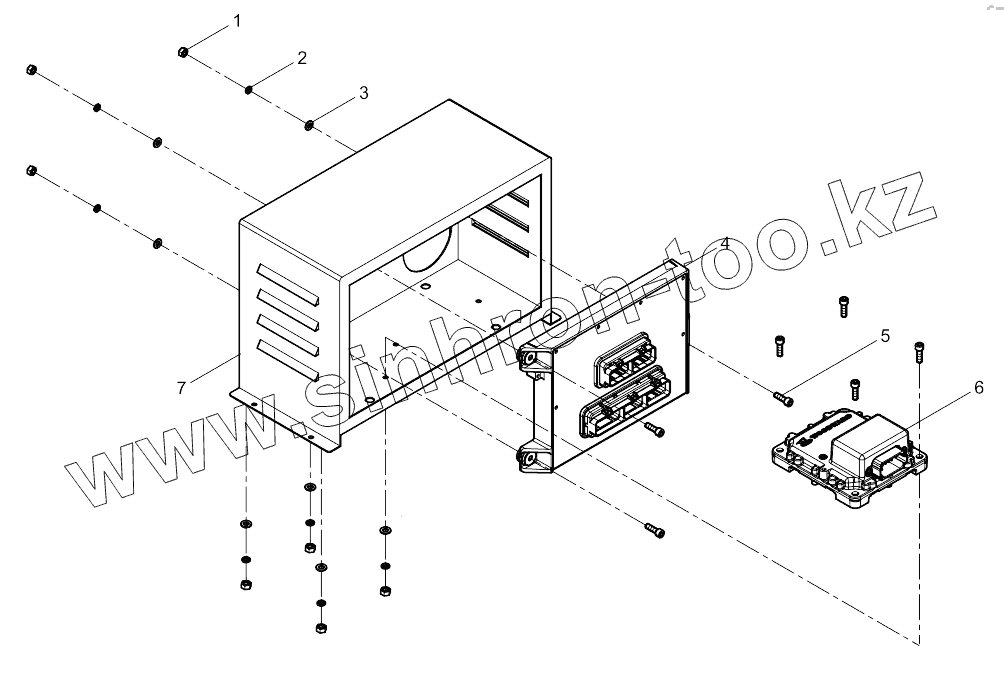 1
2
3
4
5
6
7
www.sinhron-too.kz