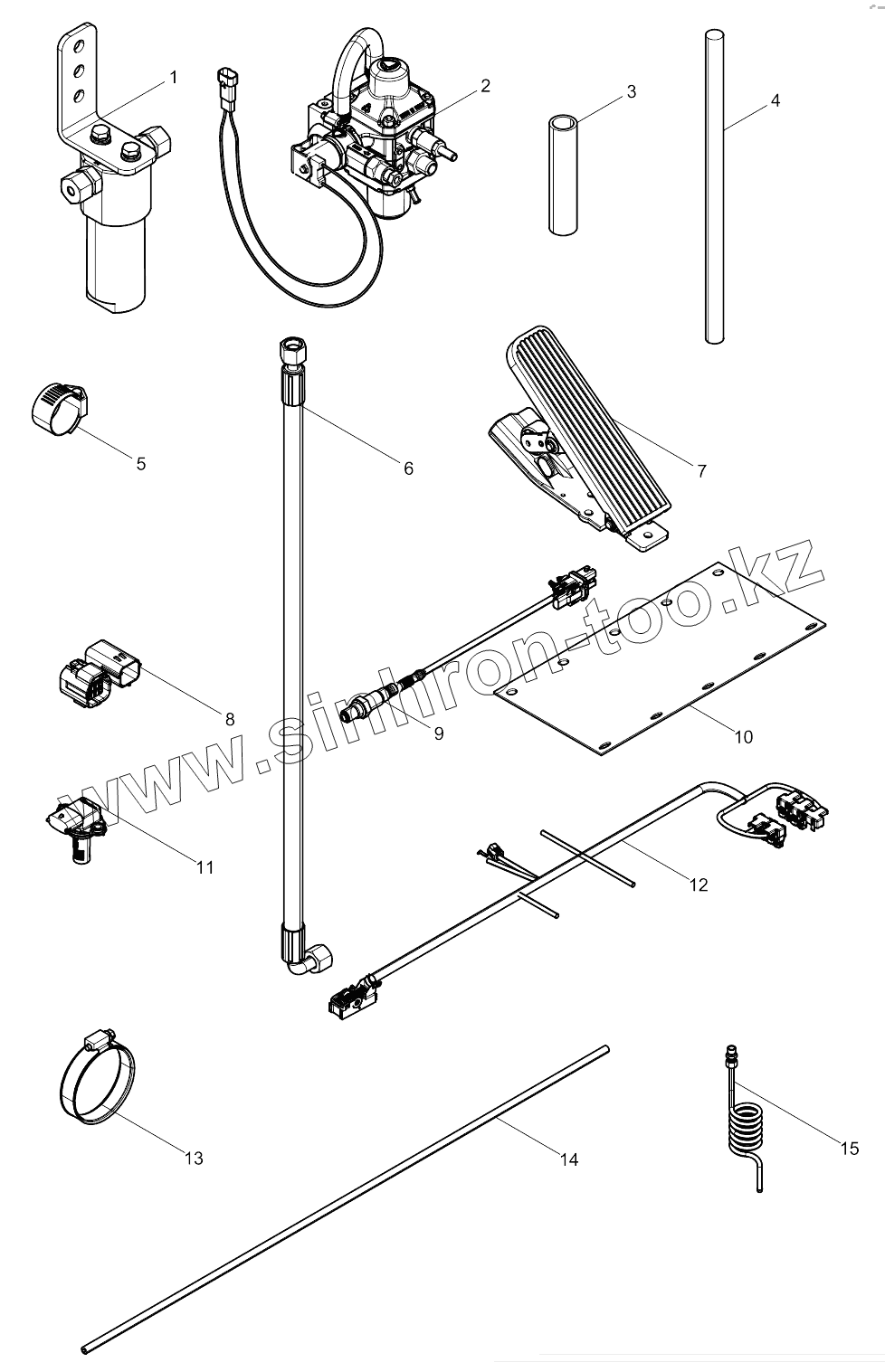 1
2
3
4
5
6
7
8
9
10
11
12
13
14
15
www.sinhron-too.kz