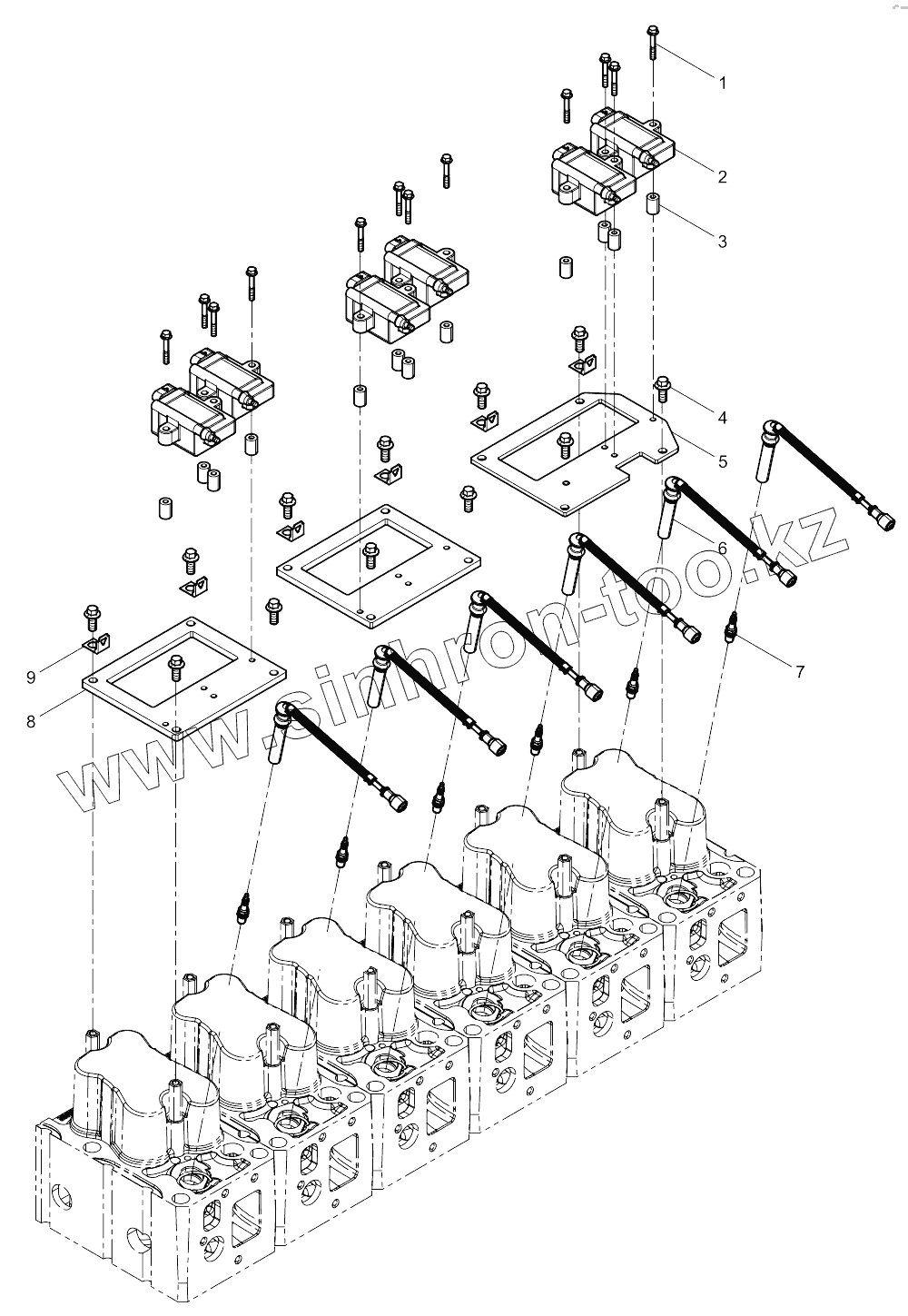 1
2
3
4
5
6
7
9
8
www.sinhron-too.kz