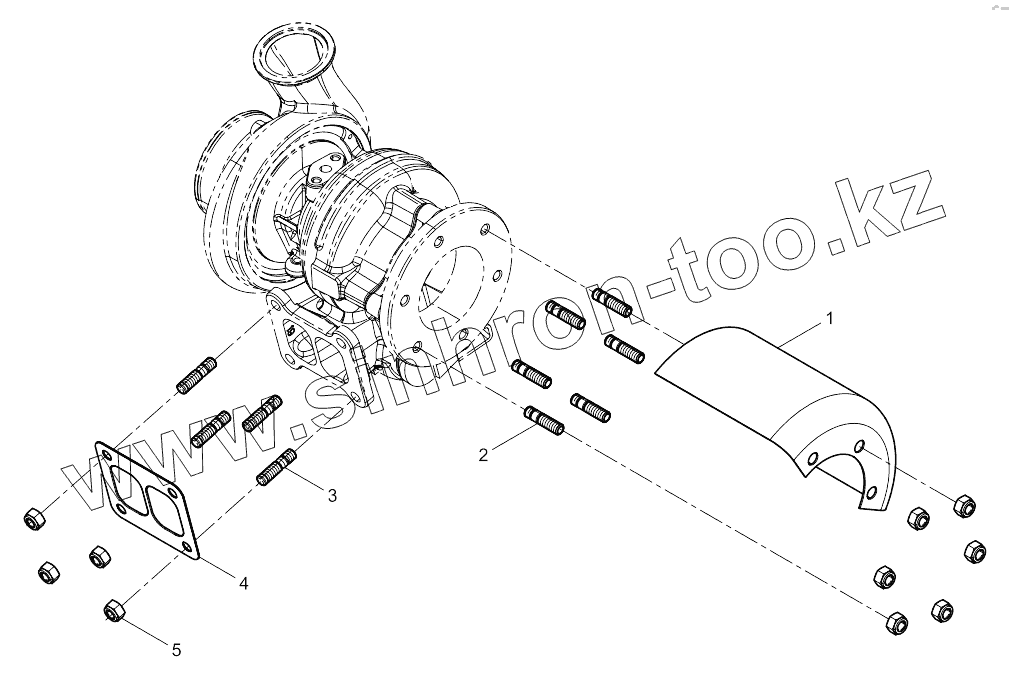 www.sinhron-too.kz

1
2
3
4
5