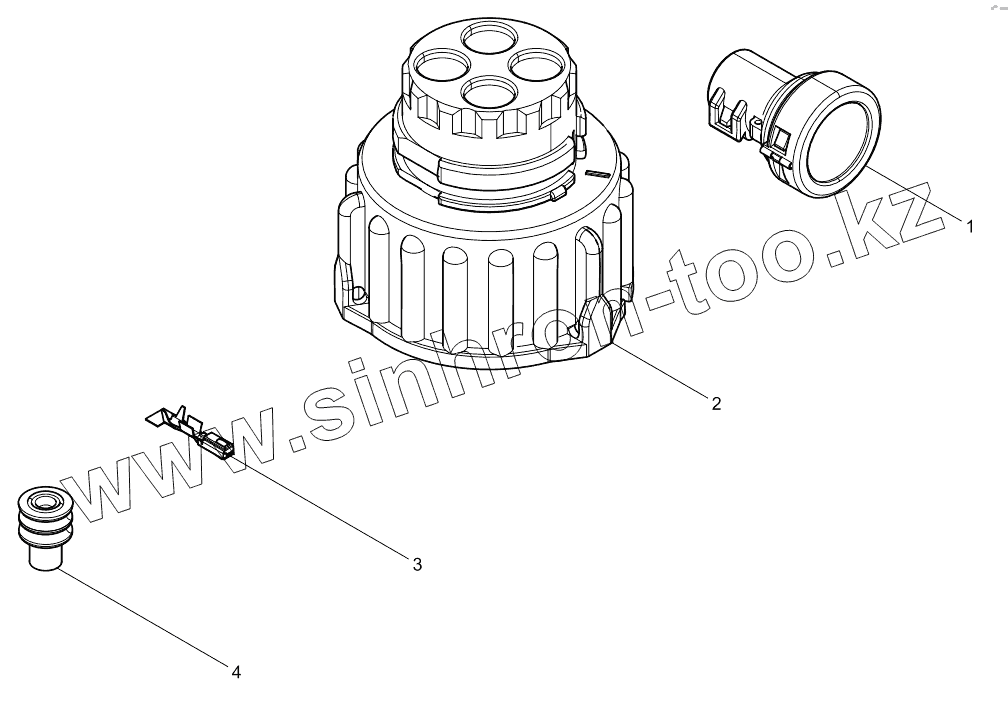 www.sinhron-too.kz

1

2

3

4