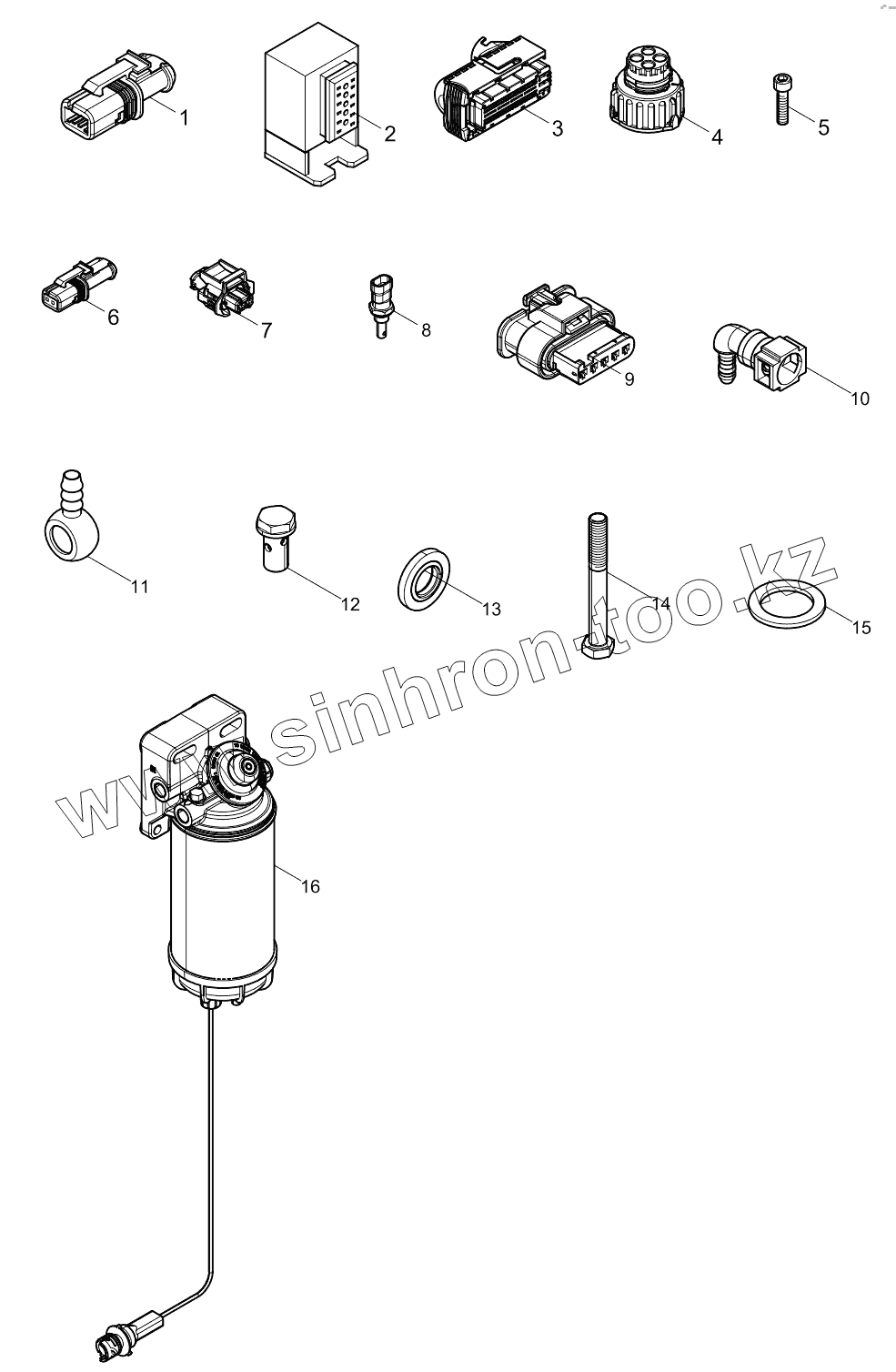 1
2
3
4
5
6
7
8
9
10
11
12
13
14
15
16
www.sinhron-too.kz