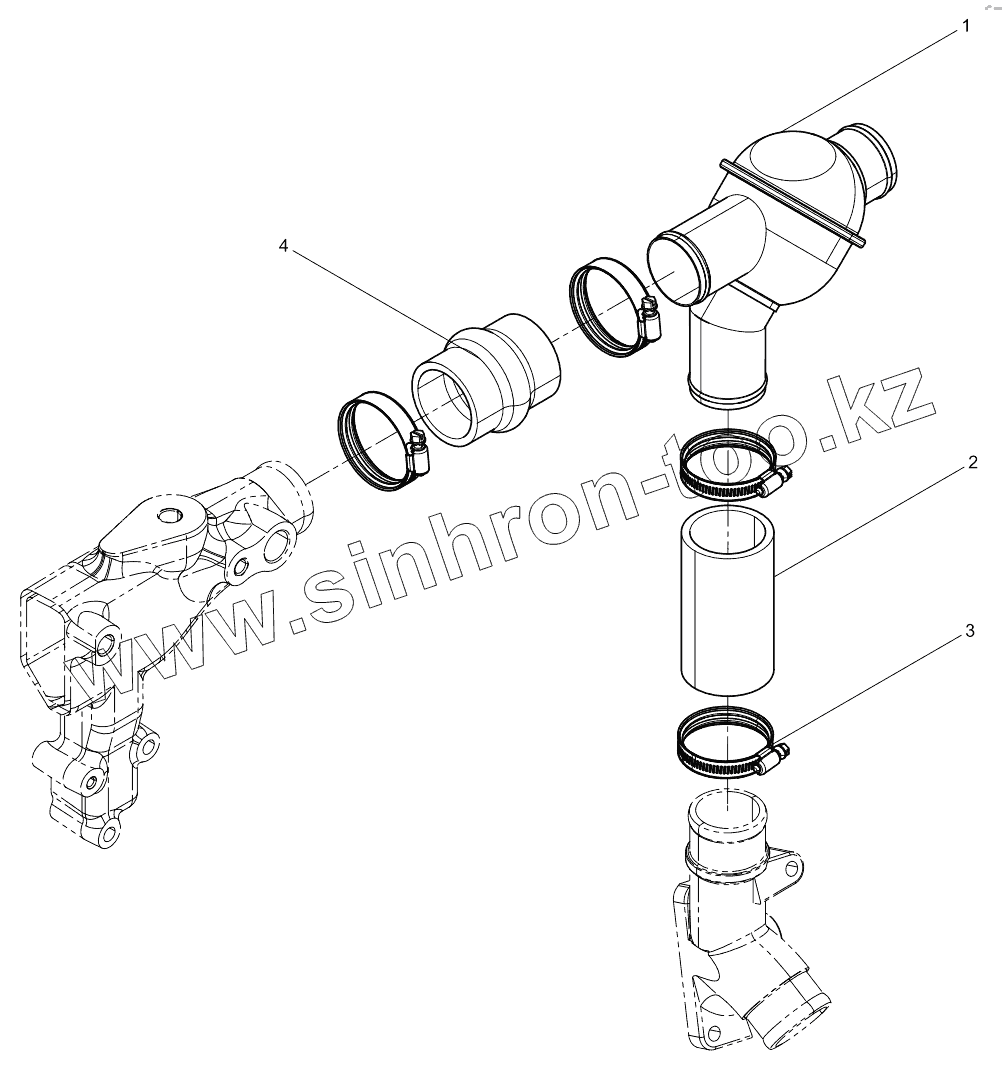 1
4
www.sinhron-too.kz
2
3