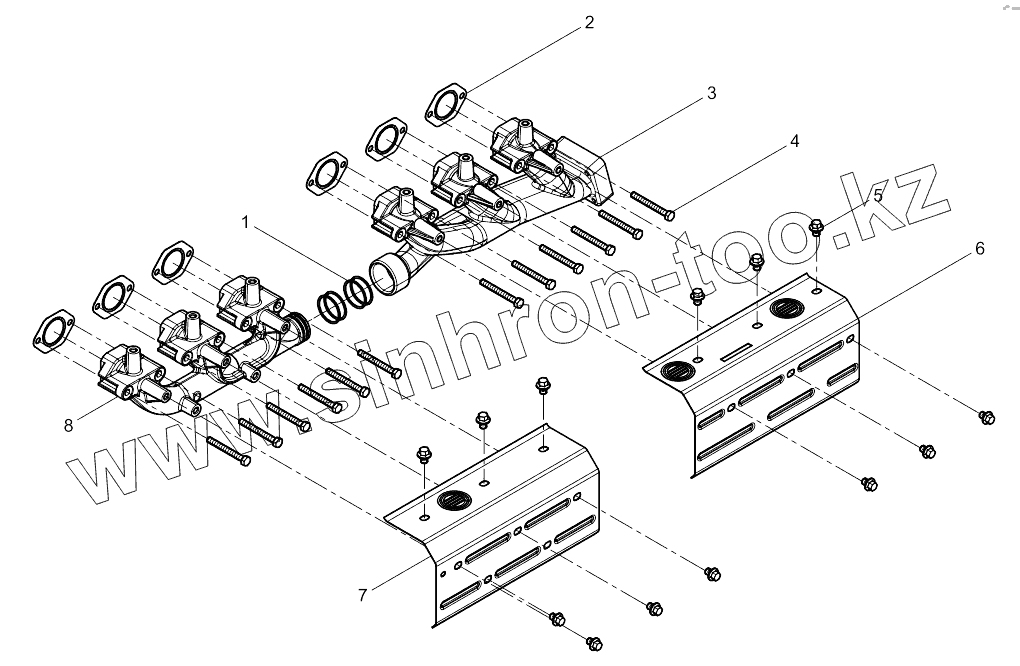 2
3
4
5
6
1
8
7
www.sinhron-too.kz