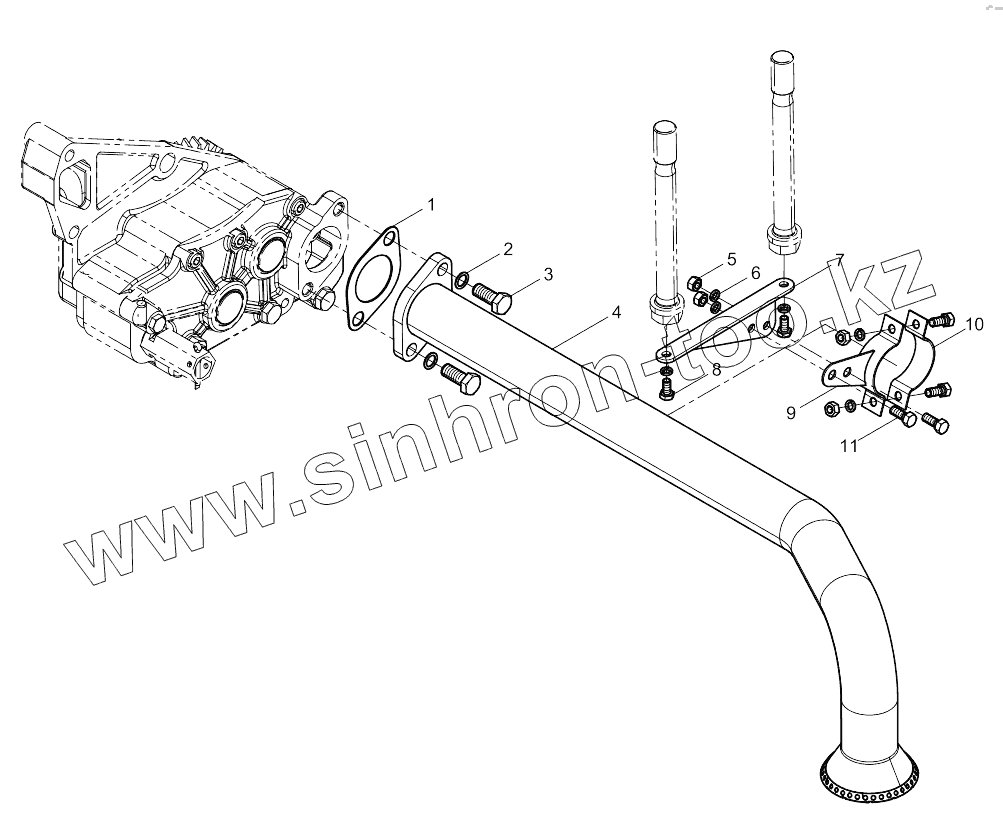 1
2
3
4
5
6
7
8
9
10
11
www.sinhron-too.kz