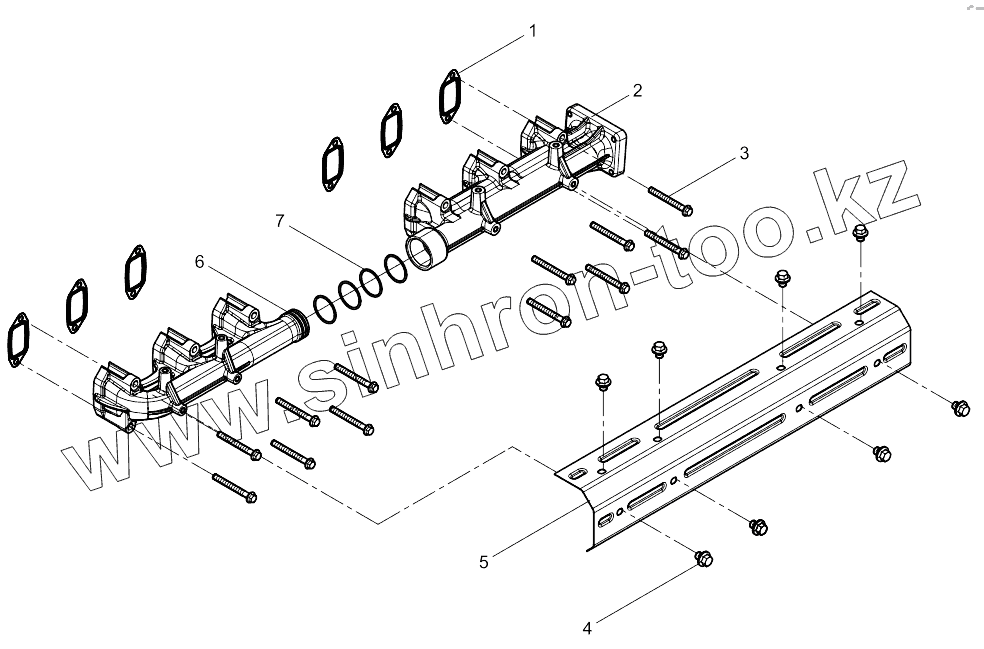 1
2
3
7
6
www.sinhron-too.kz
5
4