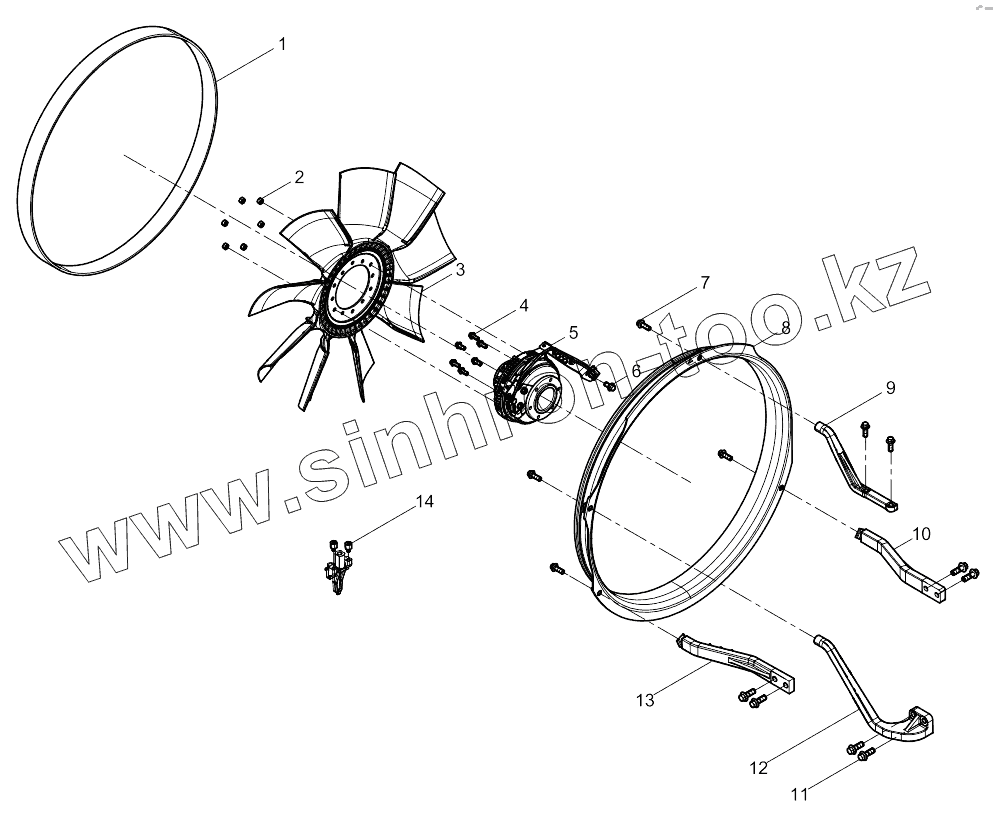 1
2
3
4
5
6
7
8
9
10
11
12
13
14
www.sinhron-too.kz