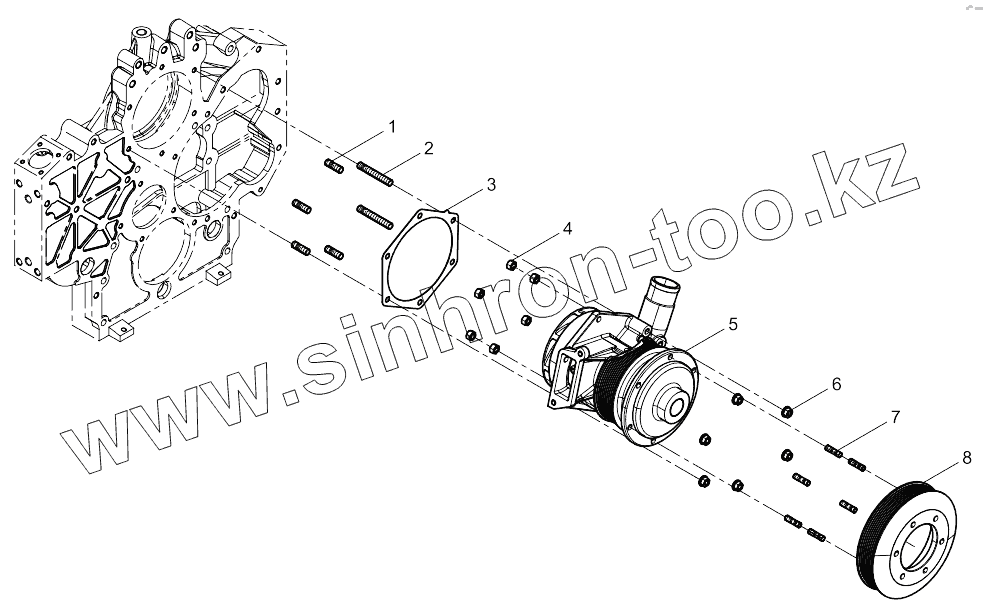 1
2
3
4
5
6
7
8
www.sinhron-too.kz