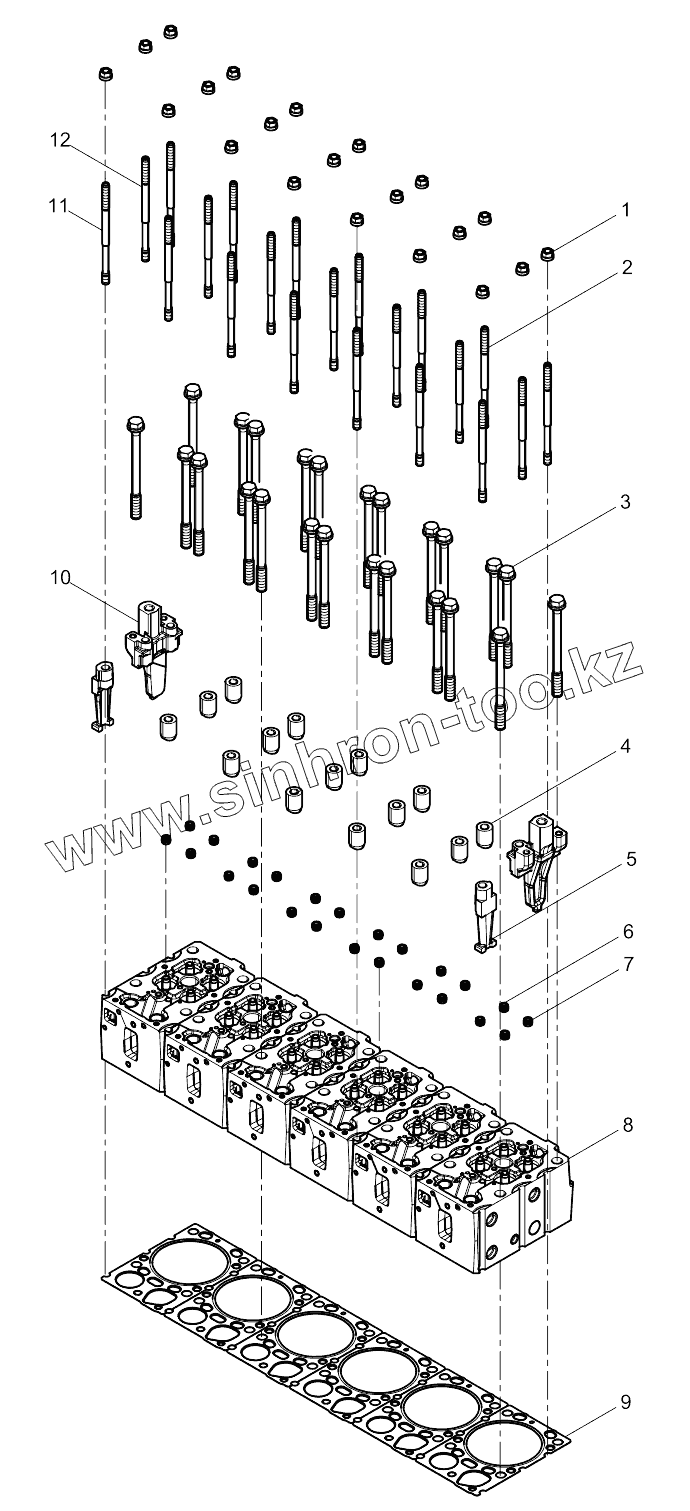 12
11
1
2
3
10
www.sinhron-too.kz
4
5
6
7
8
9