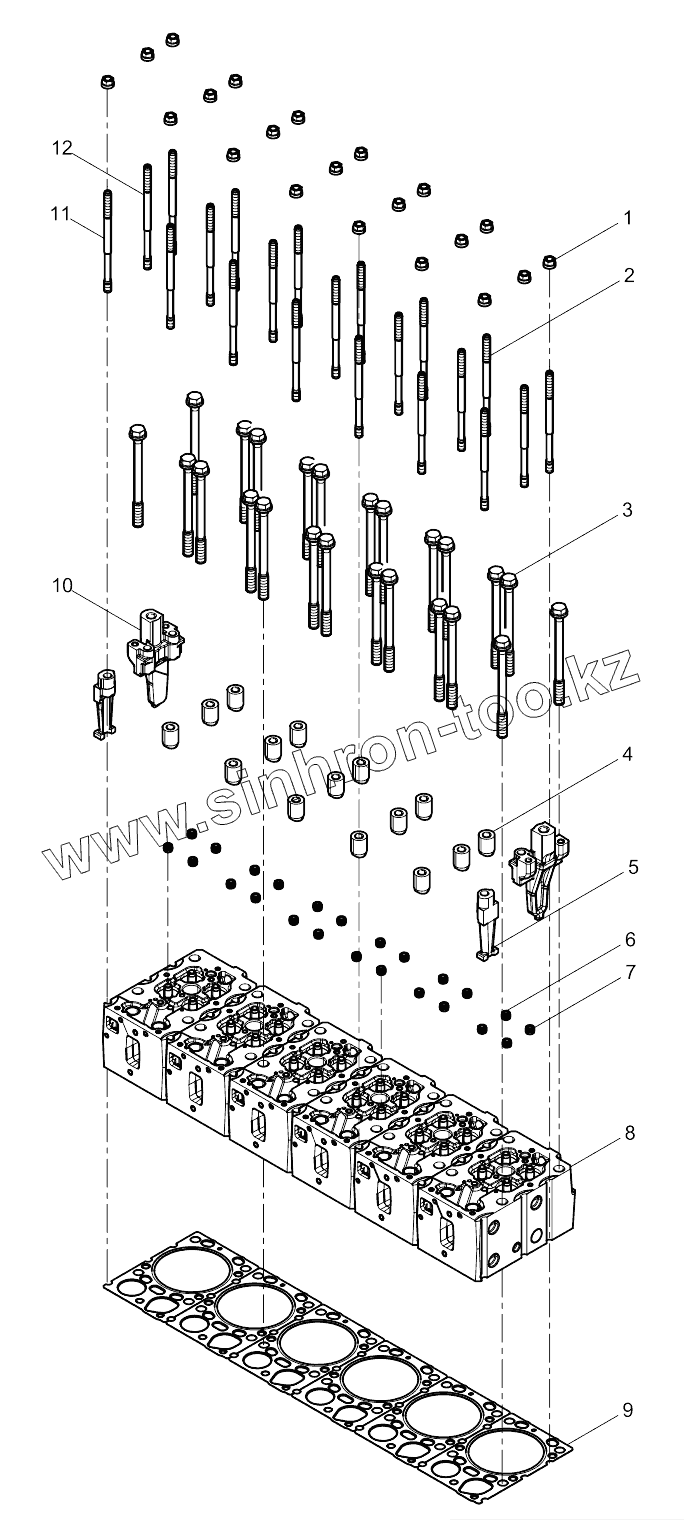 12
11
1
2
3
10
www.sinhron-too.kz
4
5
6
7
8
9