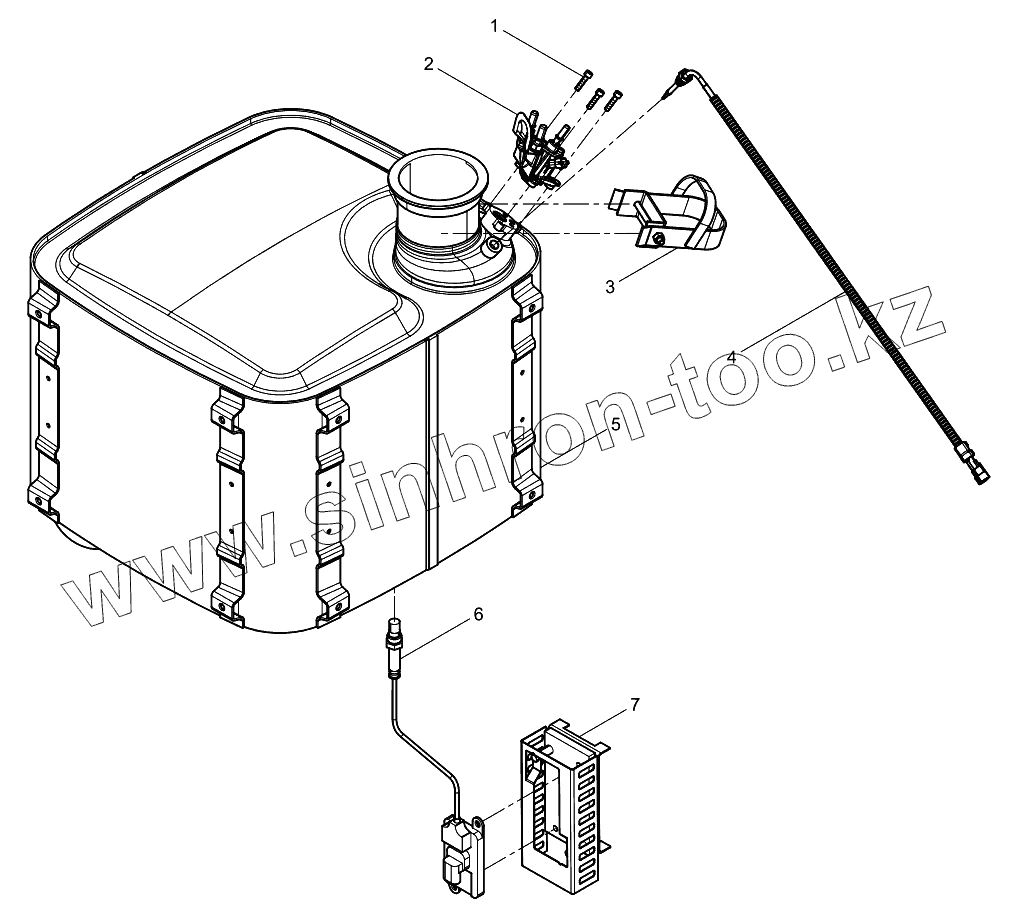 1
2
3
4
5
6
7
www.sinhron-too.kz