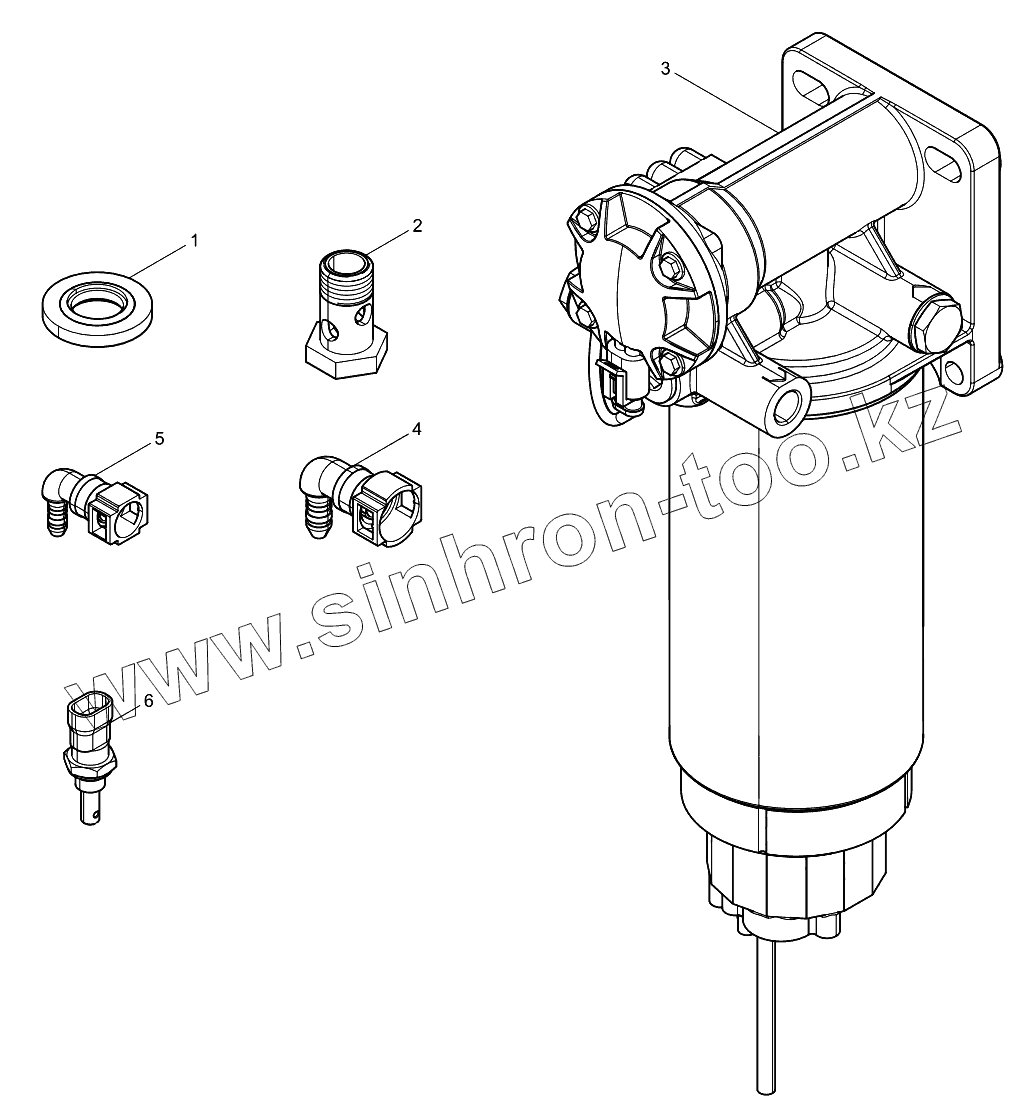 3
1
2
5
4
6
www.sinhron-too.kz