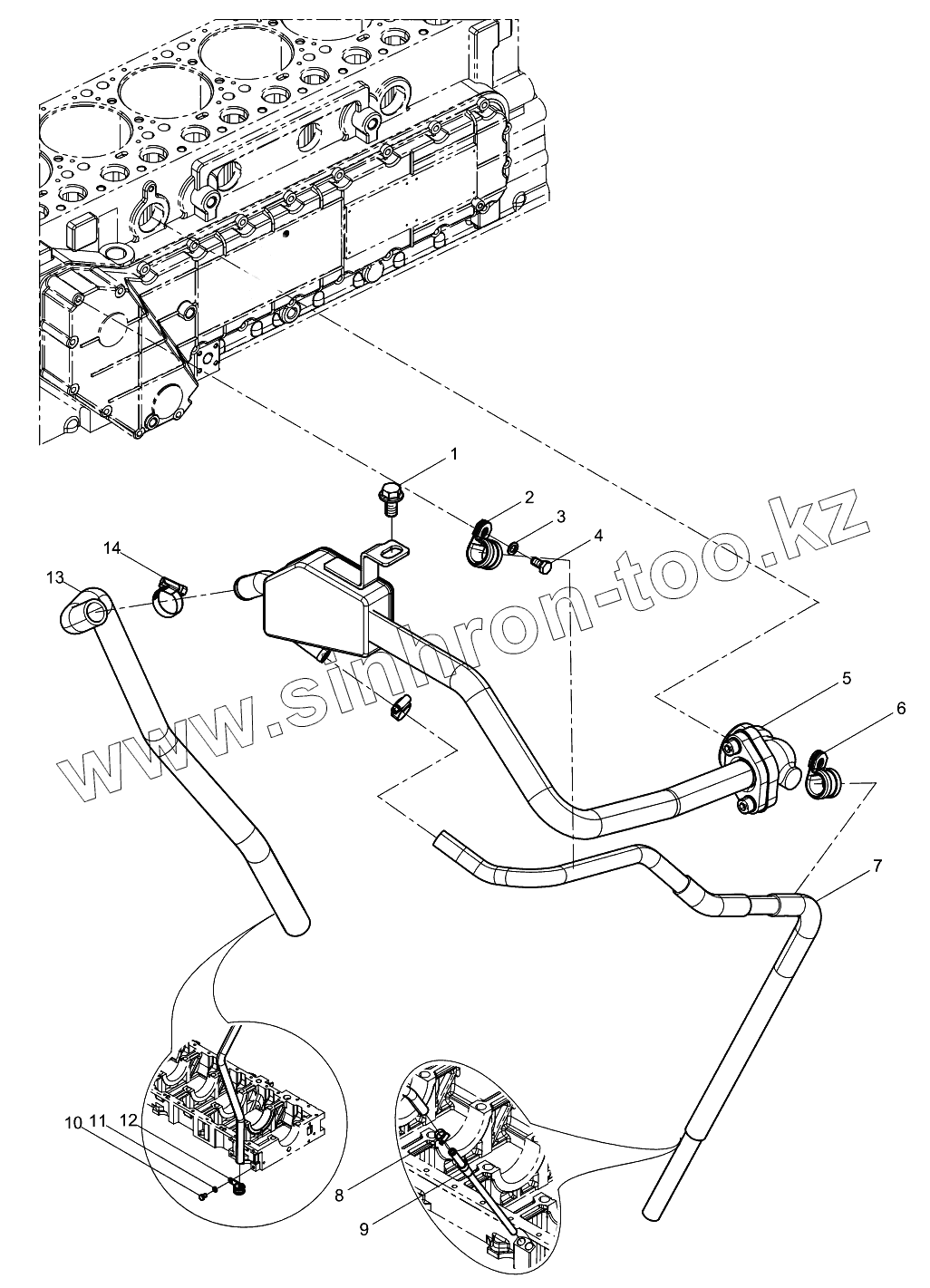 1
2
3
4
14
13
www.sinhron-too.kz
5
6
7
10 11 12
8
9