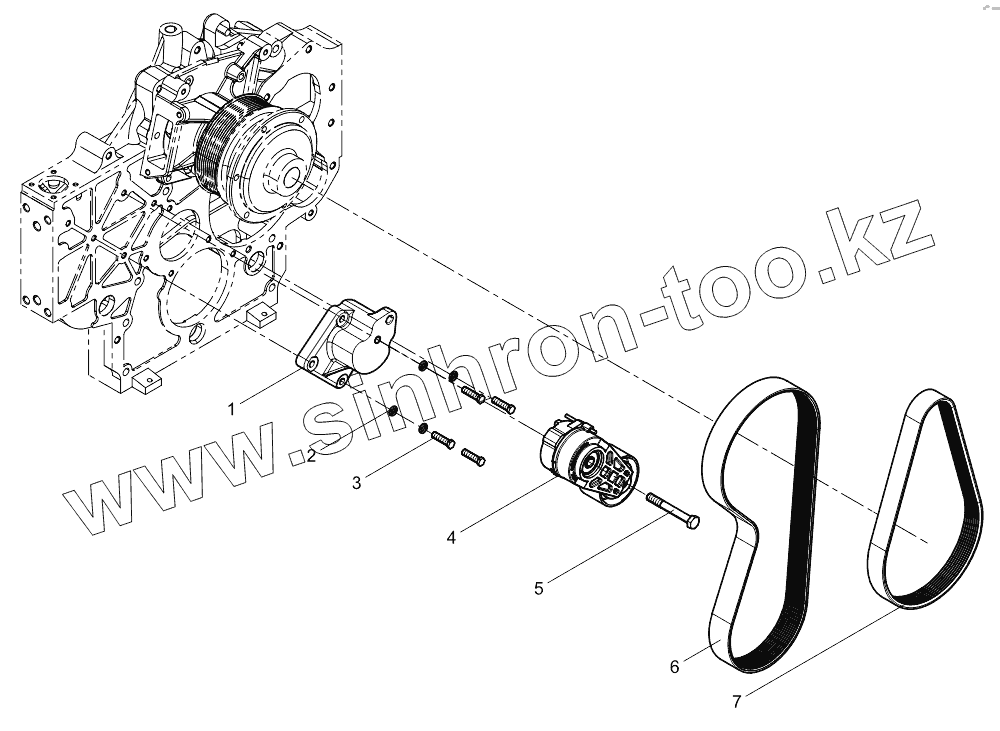 www.sinhron-too.kz

1

2

3

4

5

6

7