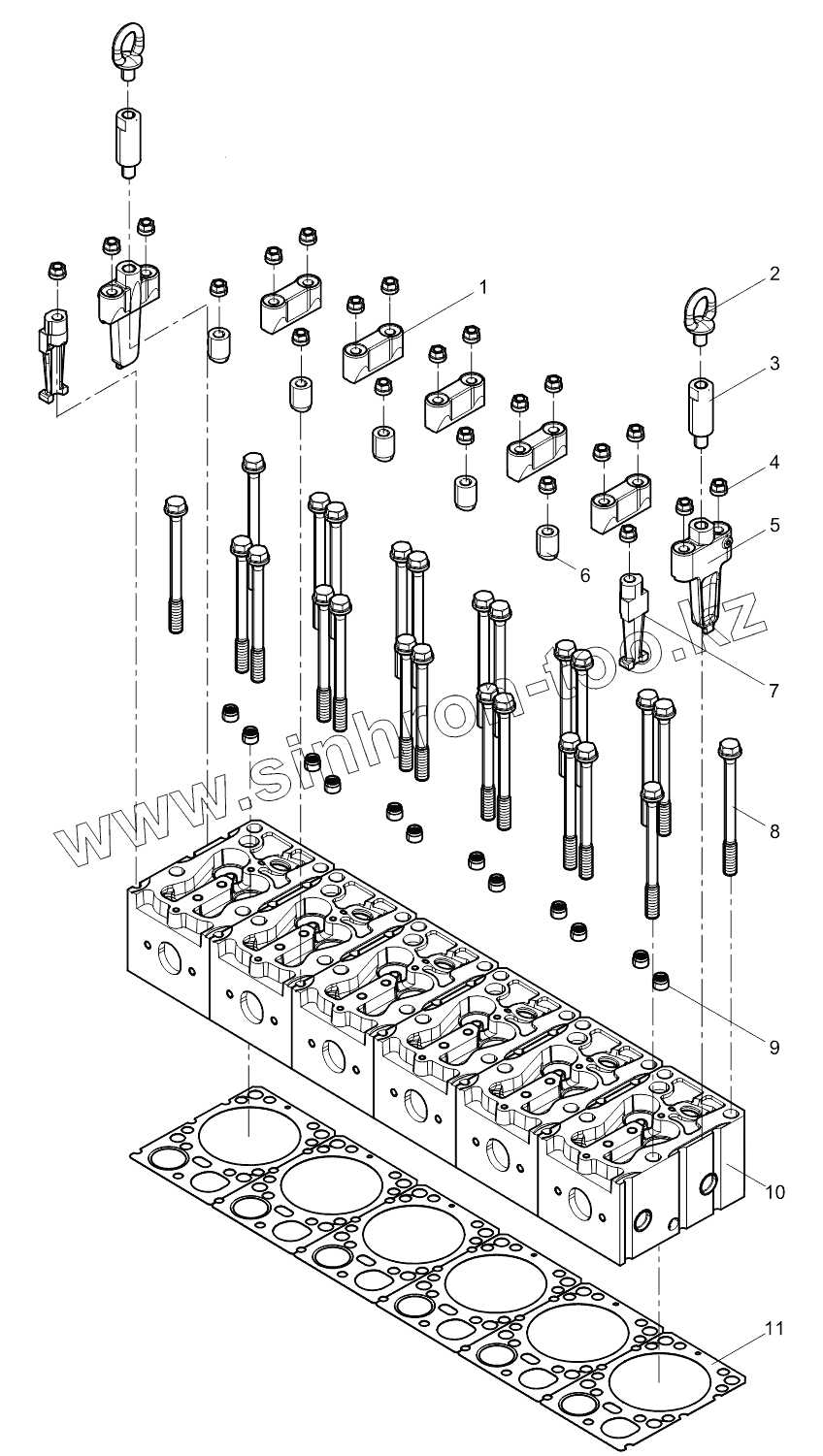 1
2
3
4
5
6
7
8
9
10
11
www.sinhron-too.kz