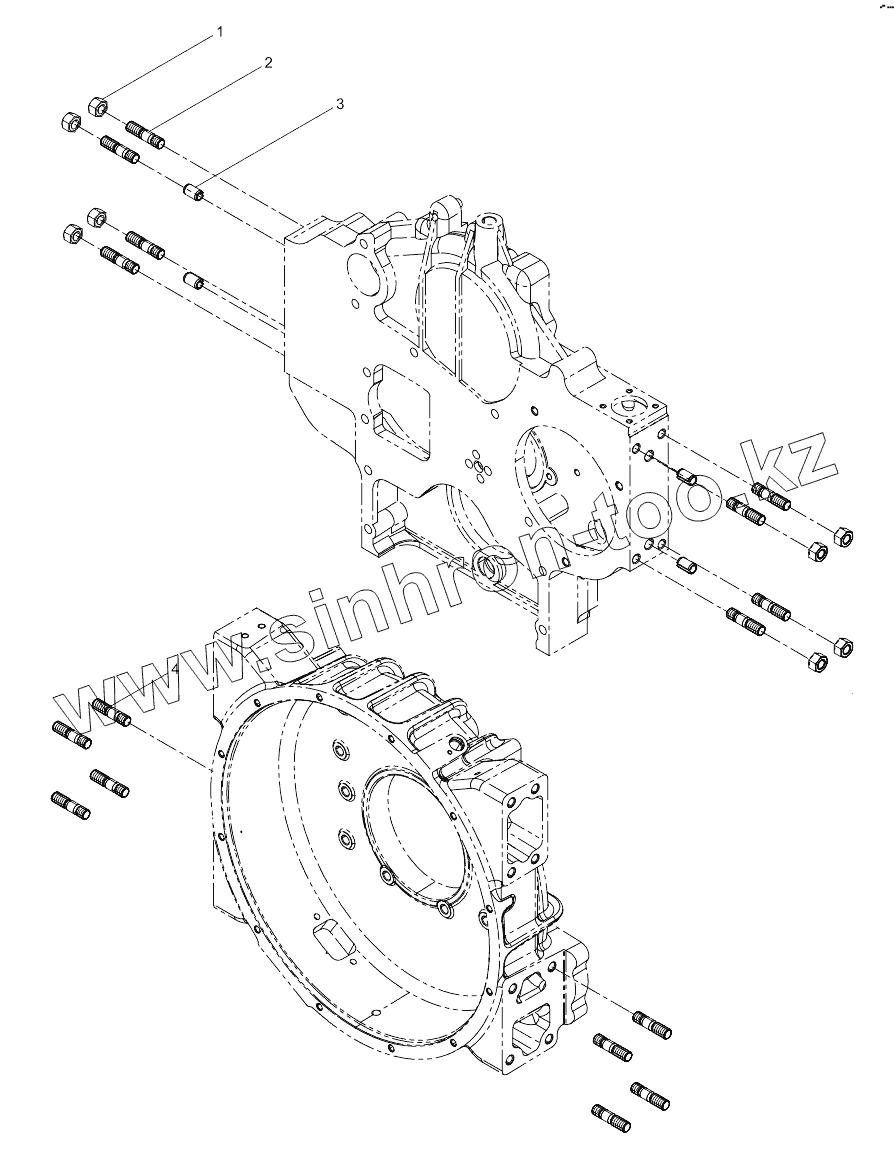 1
2
3
4
www.sinhron-too.kz