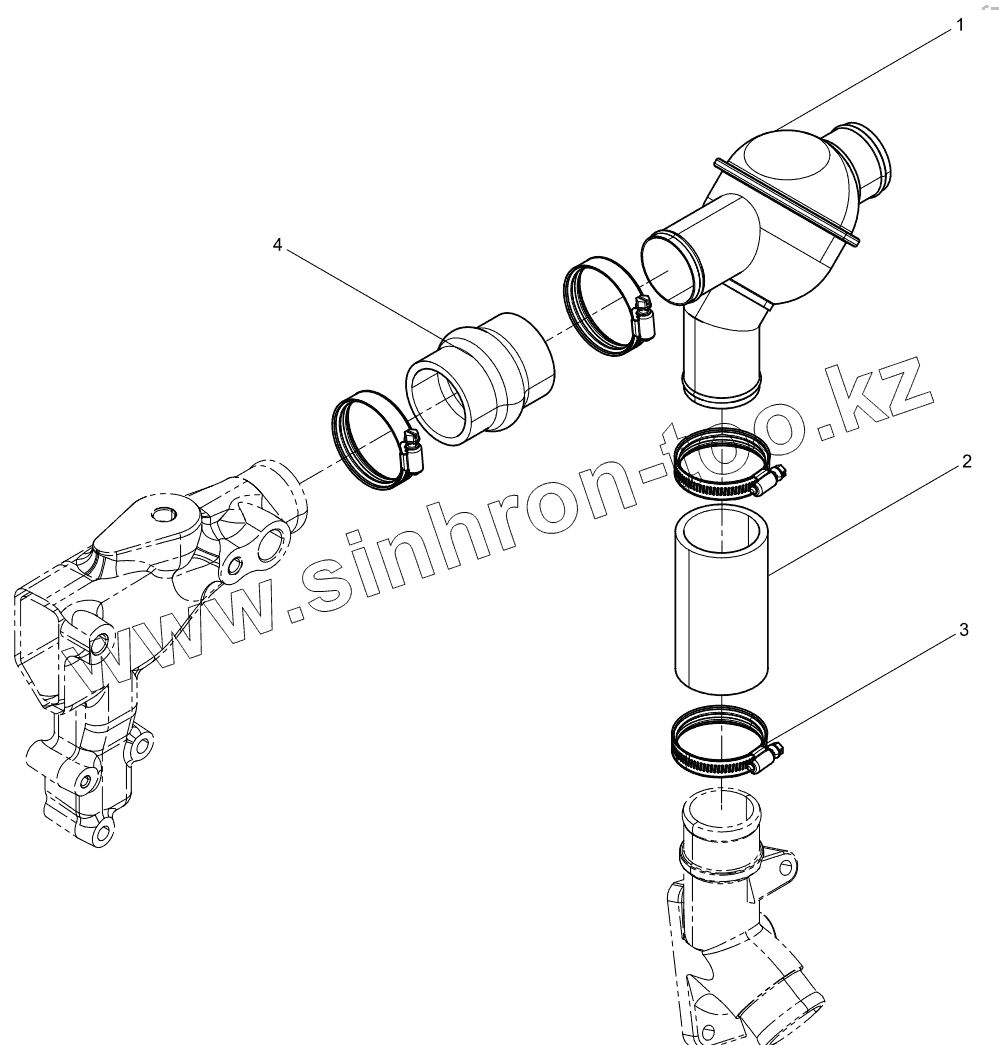 1
4
www.sinhron-too.kz
2
3