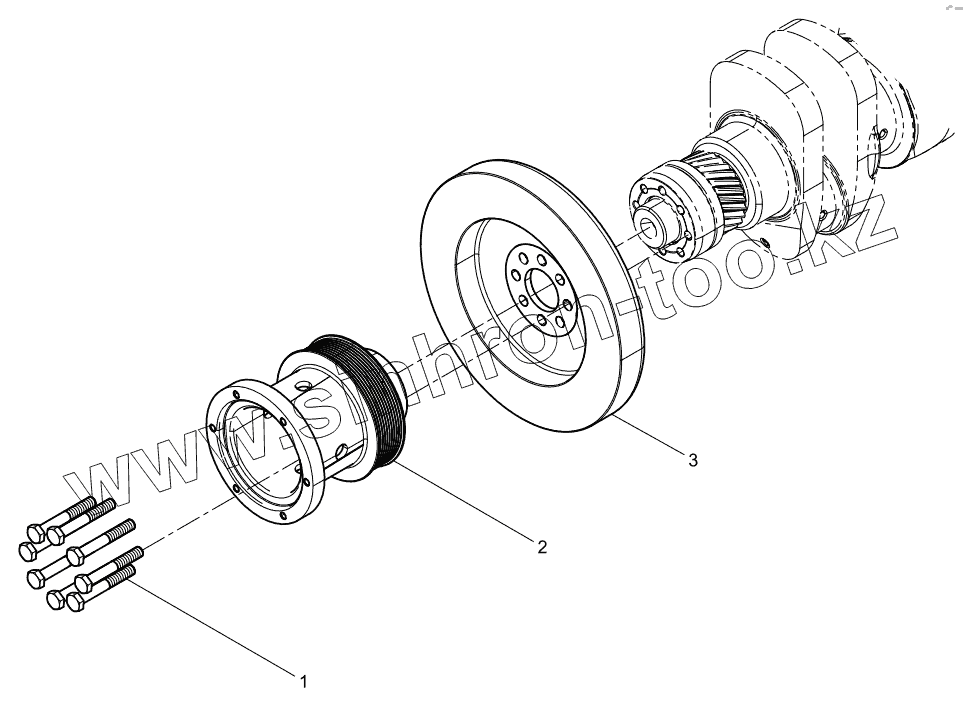 www.sinhron-too.kz

3

2

1