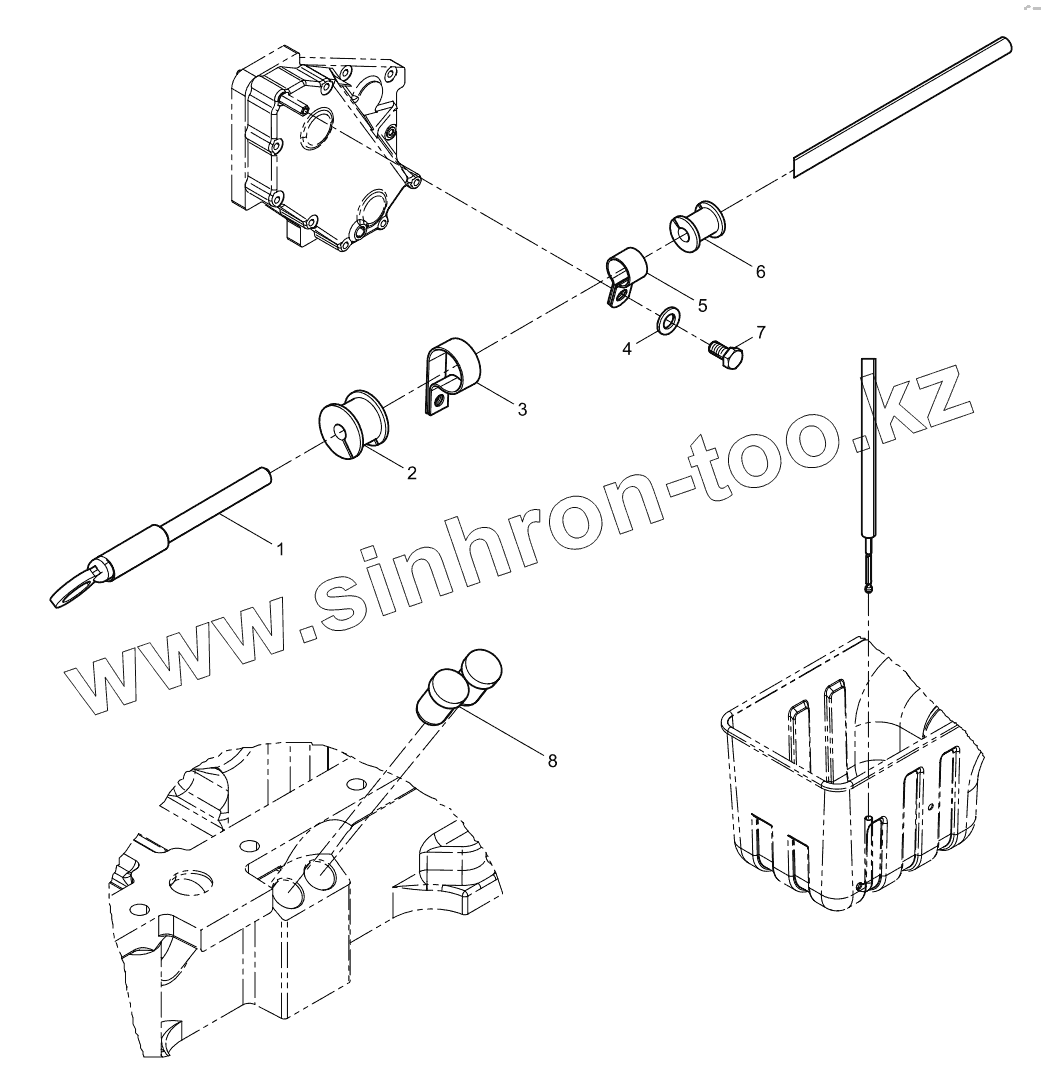 6
5
7
4
3
2
1
8
www.sinhron-too.kz