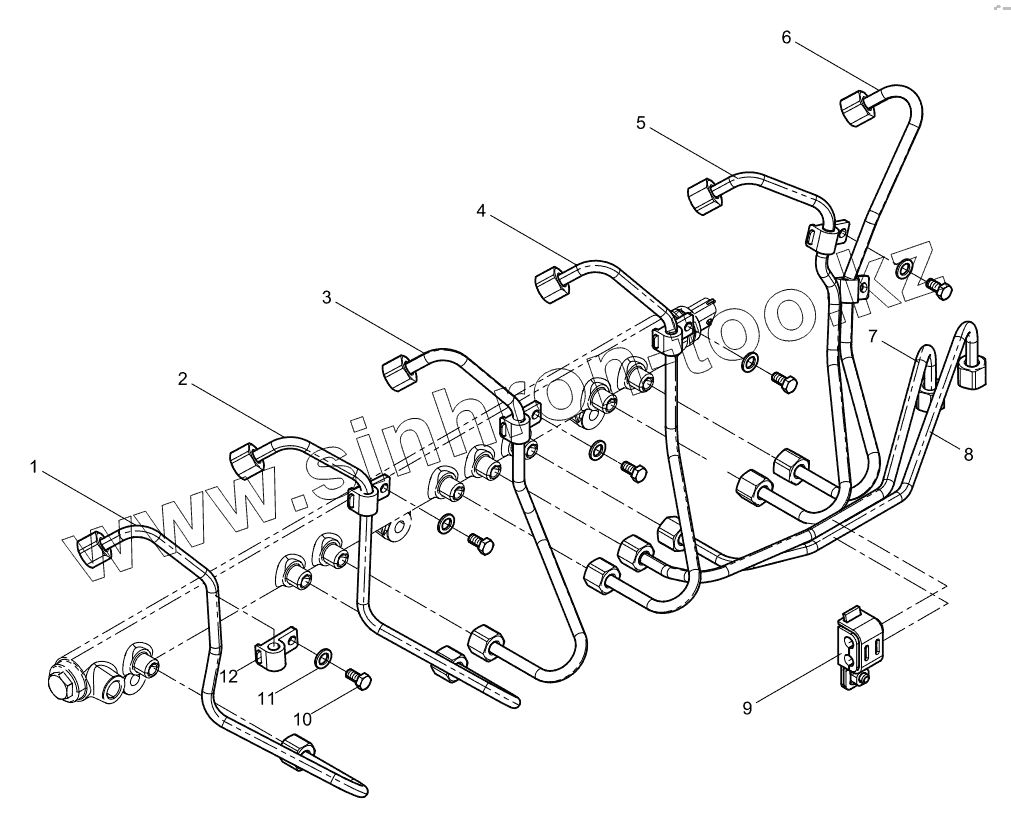 6
5
4
3
2
1
7
8
9
12
11
10
www.sinhrontoo.kz