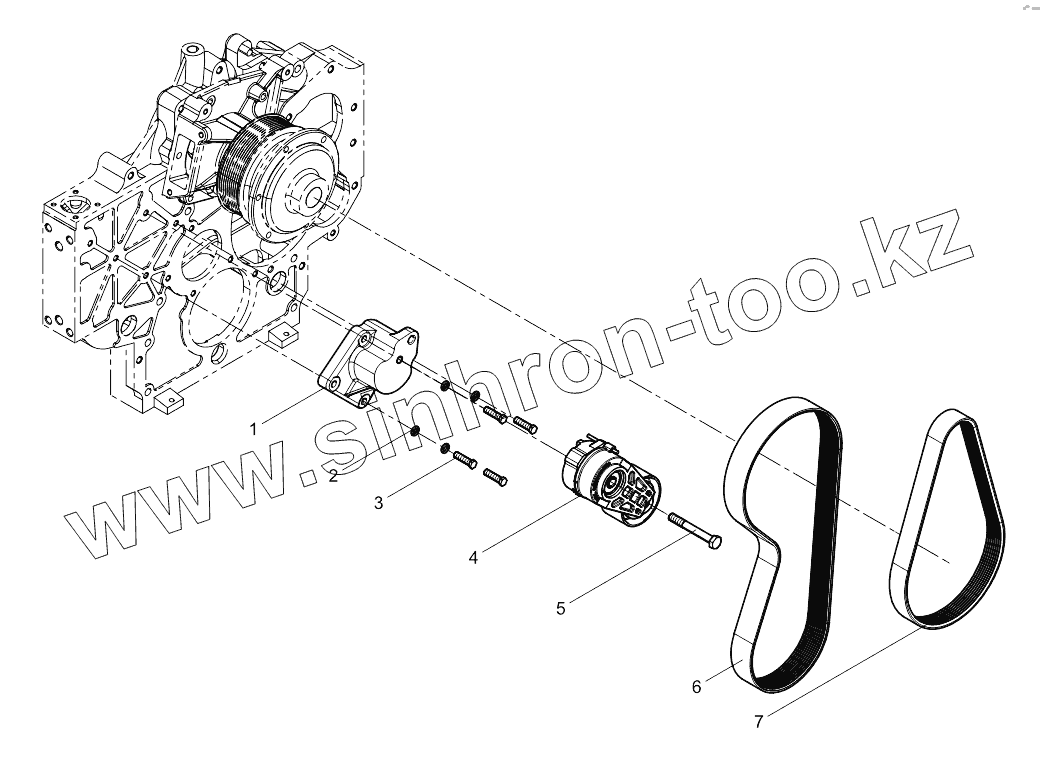 www.sinhron-too.kz

1
2
3
4
5
6
7