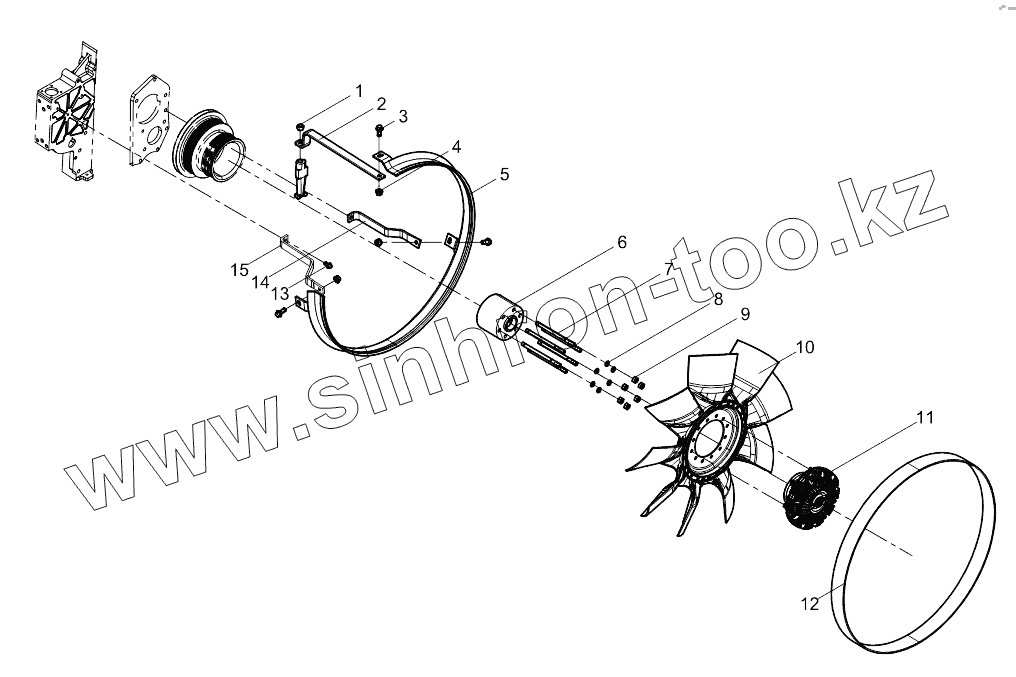 1
2
3
4
5
6
7
8
9
10
11
12
13
14
15

www.sinhron-too.kz