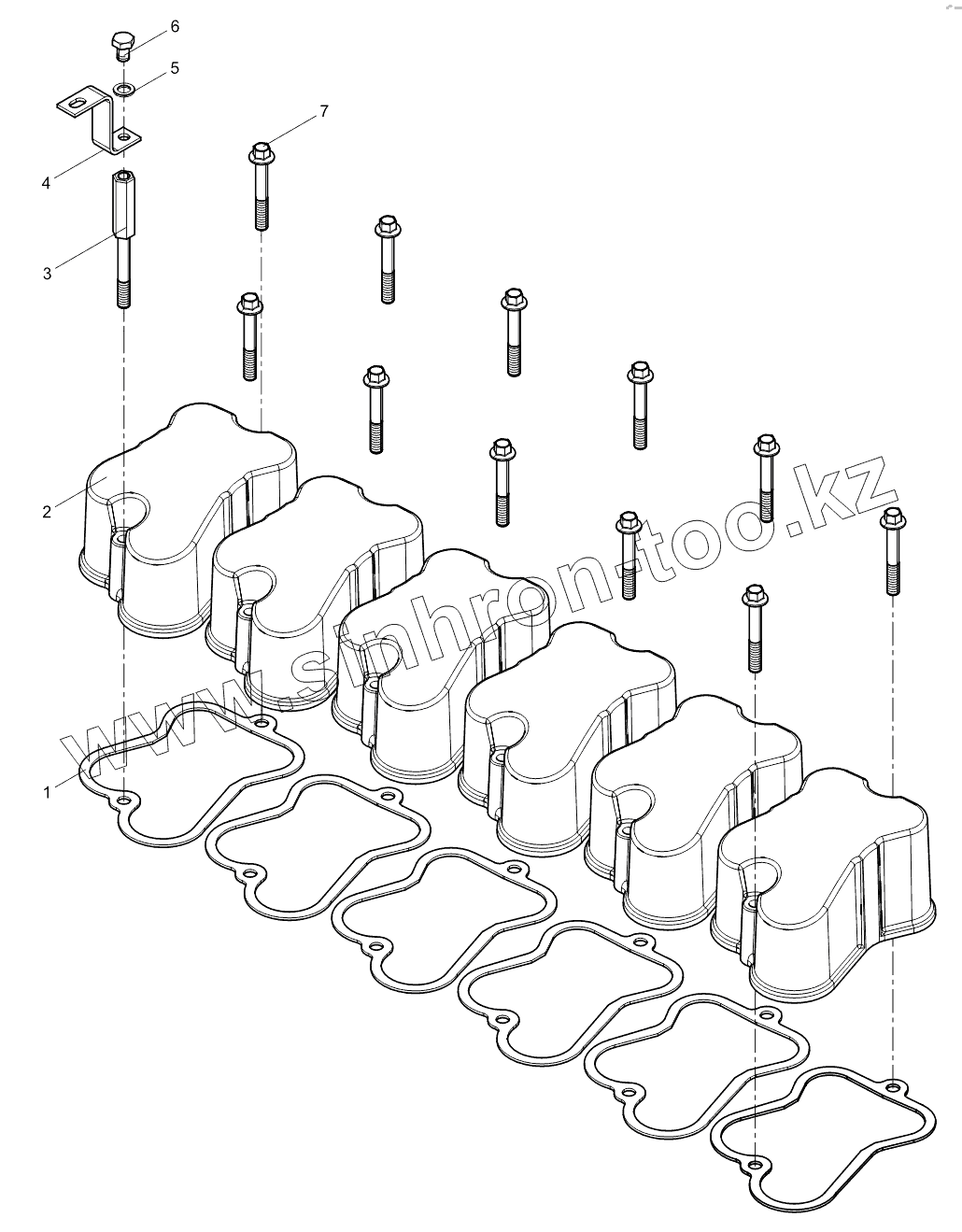 6
5
7
4
3
2
1
www.sinhron-too.kz