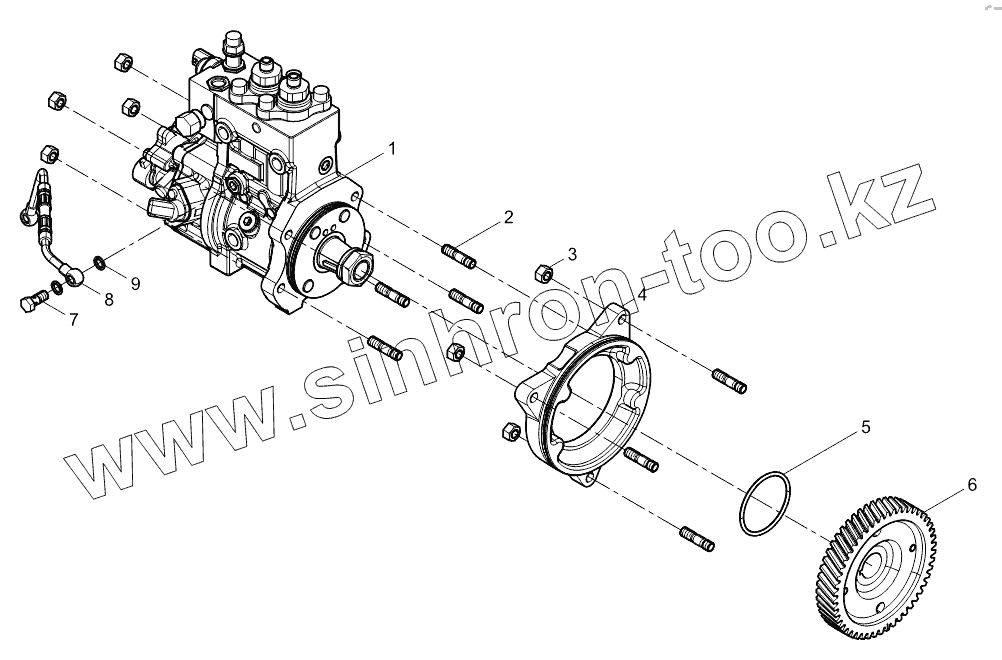 1
2
3
4
5
6
7
8
9
www.sinhron-too.kz