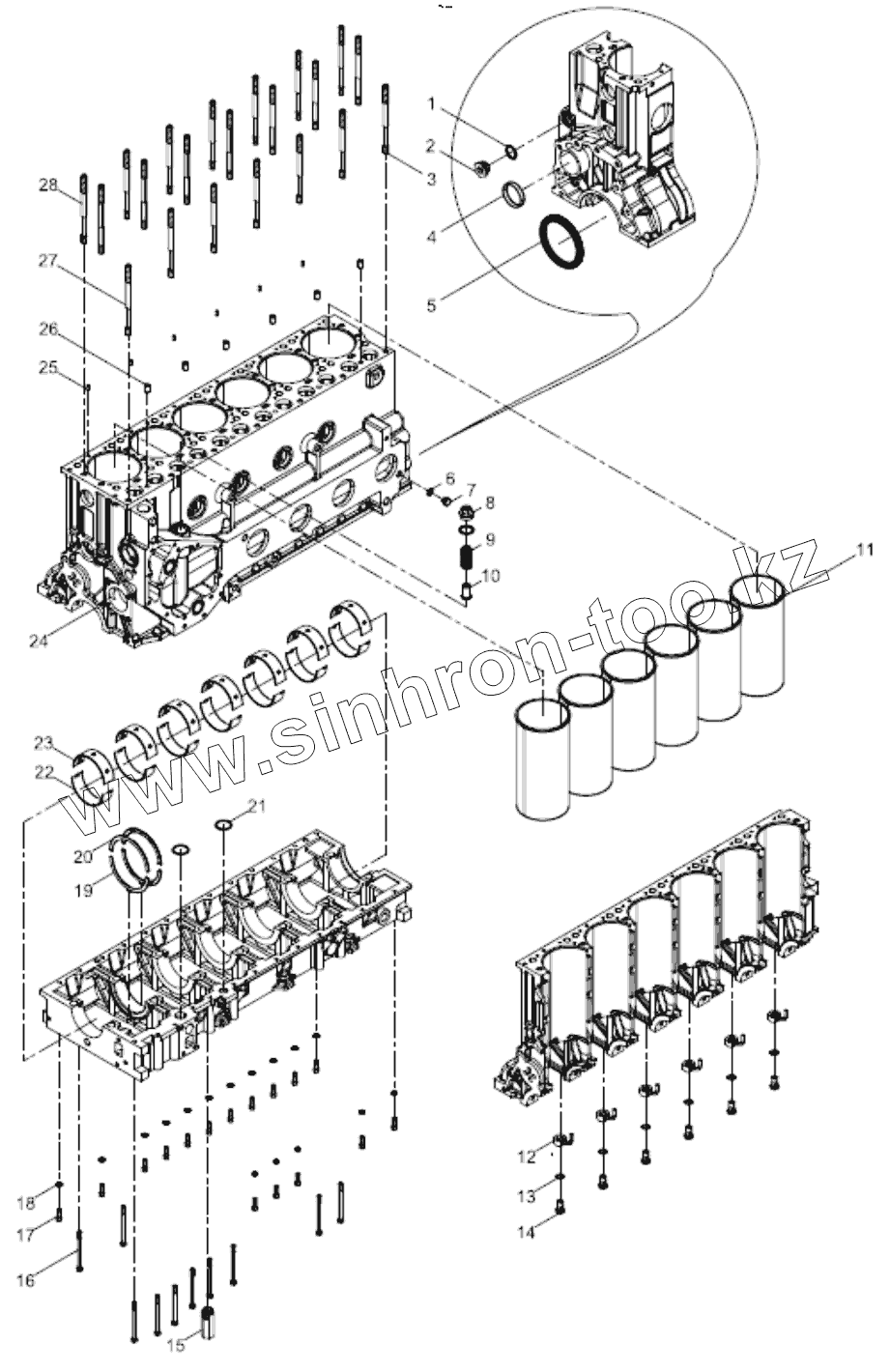 1
2
3
4
5
28
27
26
25
6
7
8
9
10
11
24
www.sinhron-too.kz
23
22
21
20
19
12
13
14
18
17
16
15