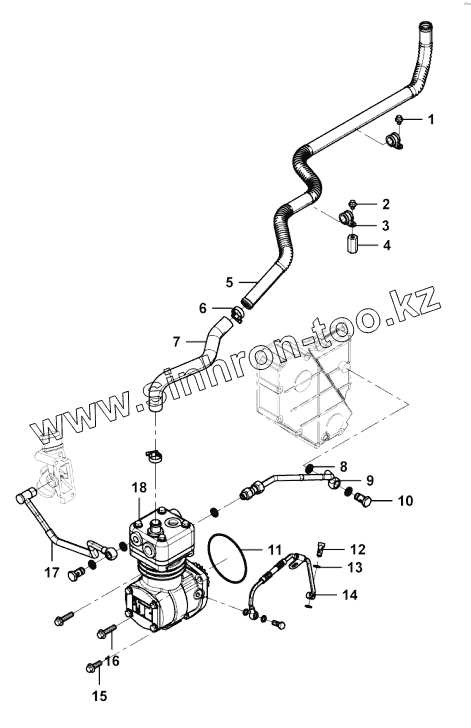 1
2
3
4
5
6
7
www.sinhron-too.kz
8
9
10
18
11
12
13
14
17
16
15