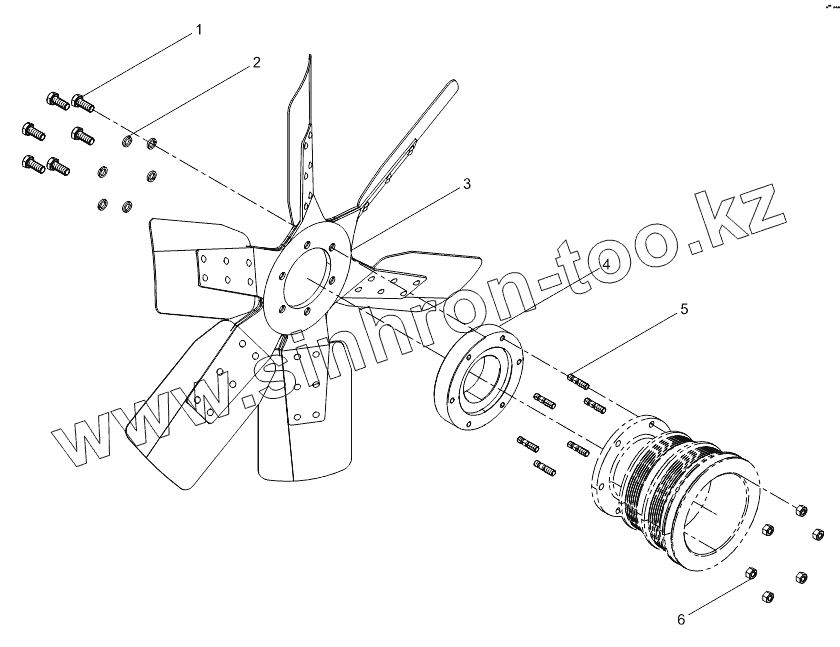 1
2
3
4
5
6
www.sinhron-too.kz