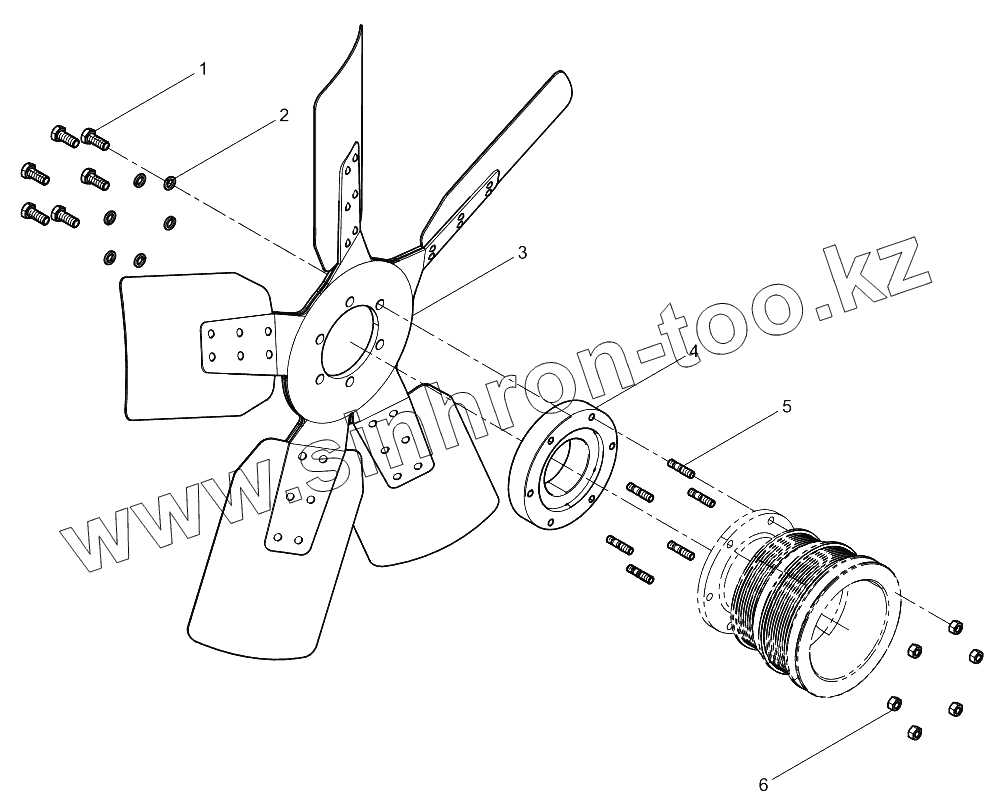 1
2
3
4
5
6
www.sinhron-too.kz