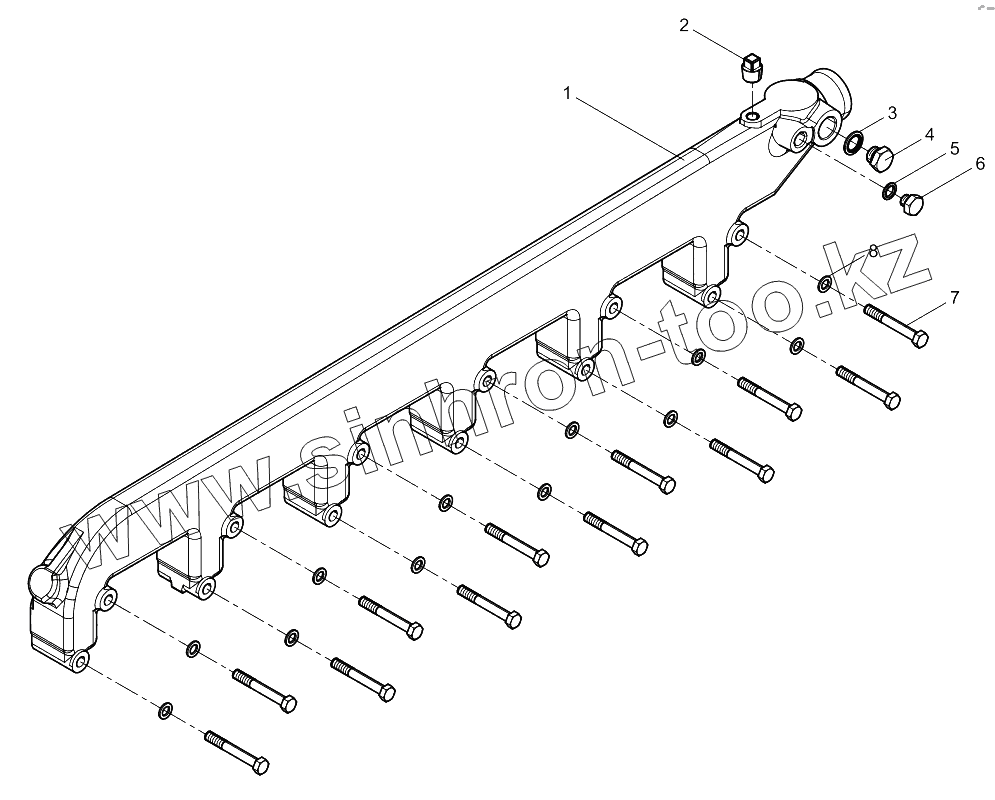 2
1
3
4
5
6
8
7
www.sinhron-too.kz