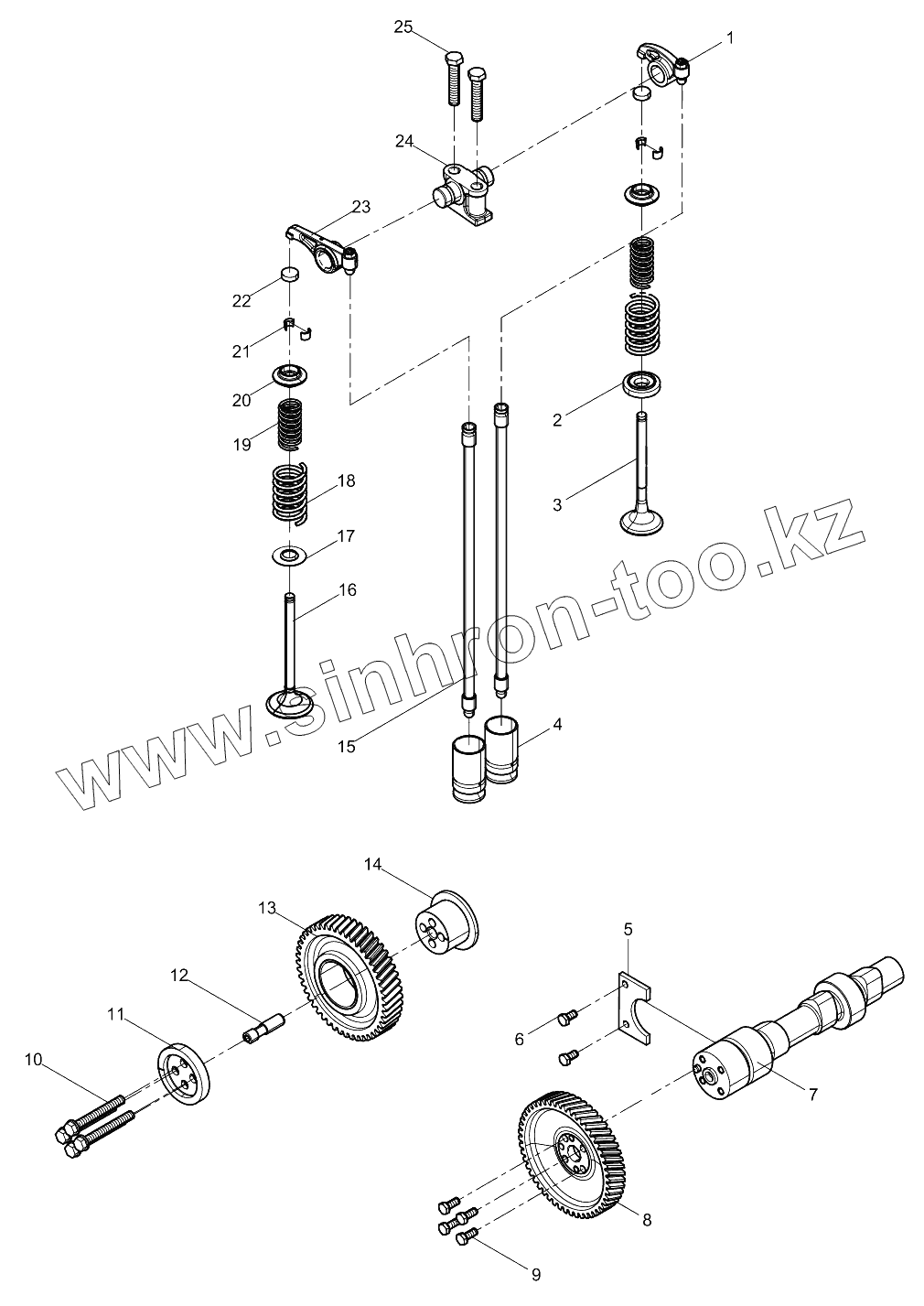 25
1
24
23
22
21
20
19
18
17
16
2
3
15
4
www.sinhron-too.kz
14
13
12
11
10
5
6
7
8
9