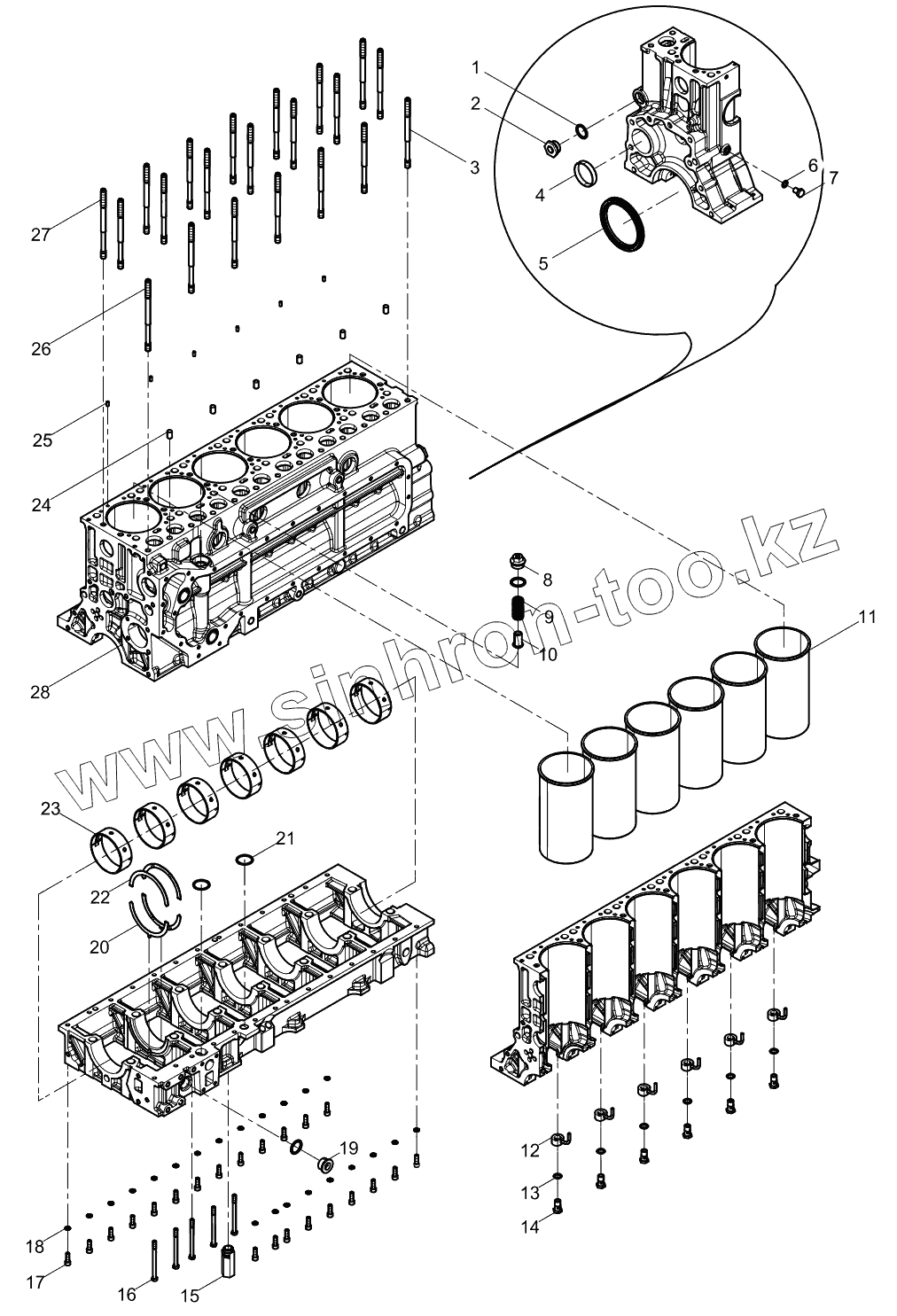 1
2
3
4
5
6
7
27
26
25
24
28
8
9
10
11
www.sinhron-too.kz
23
22
21
20
19
18
17
16
15
12
13
14