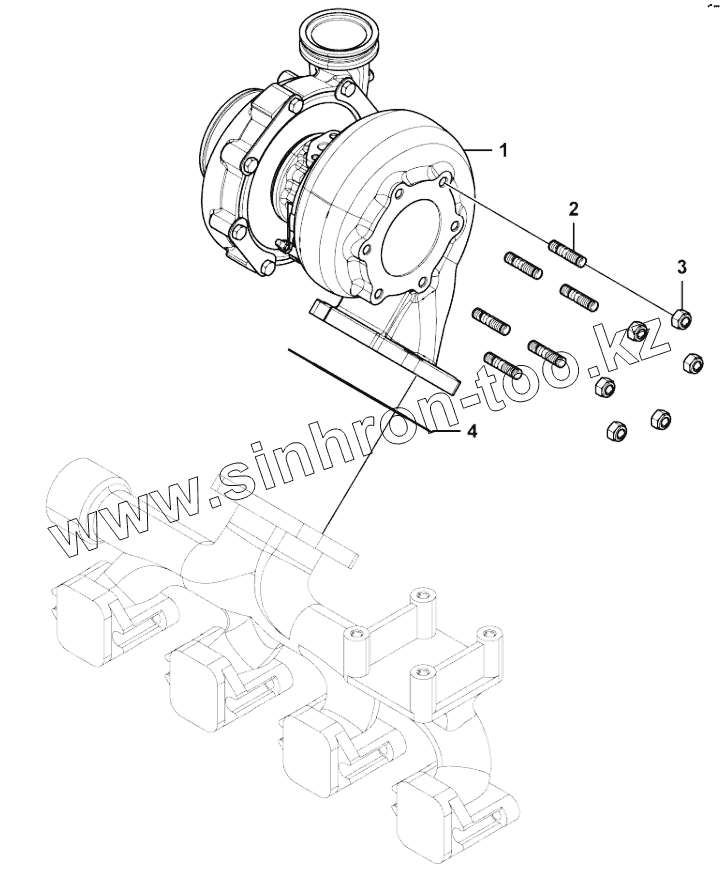 1
2
3
4
www.sinhron-too.kz