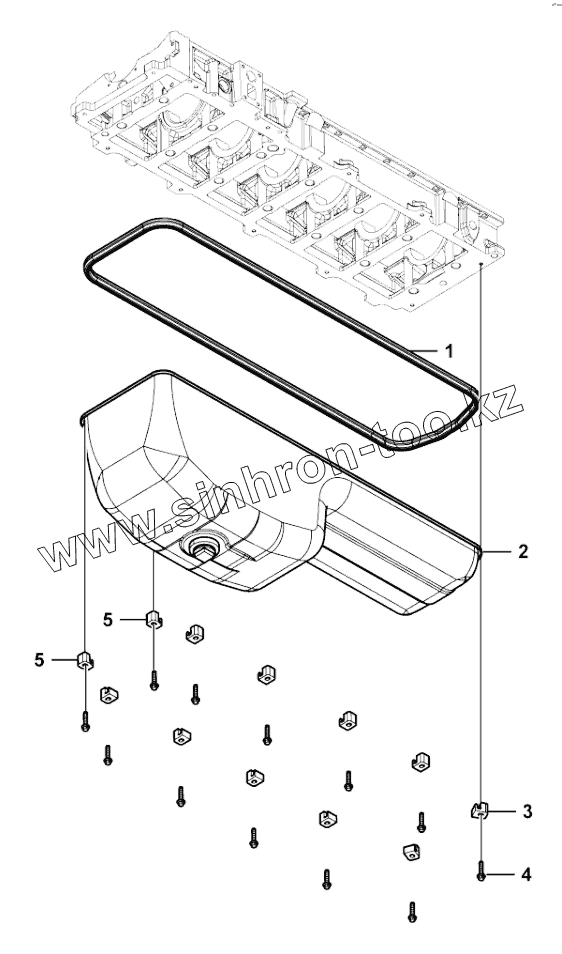 1
www.sinhron-too.kz
2
5
5
3
4