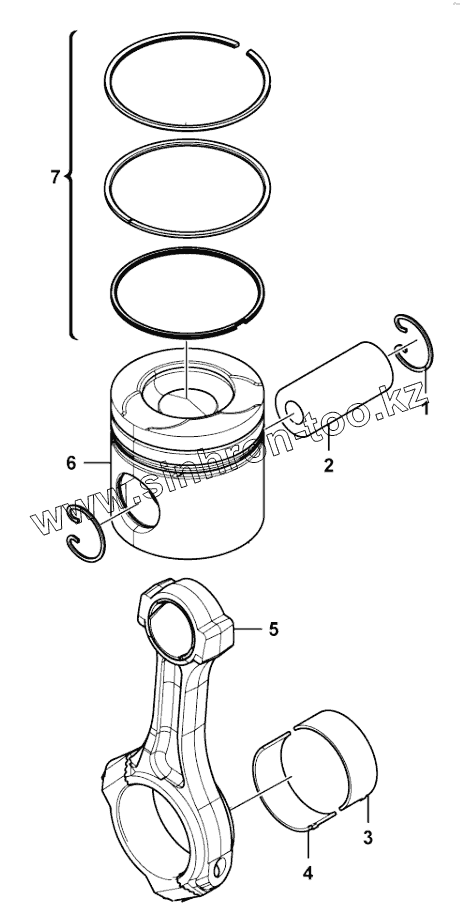 7

1

2

6

www.sinhron-too.kz

5

3

4